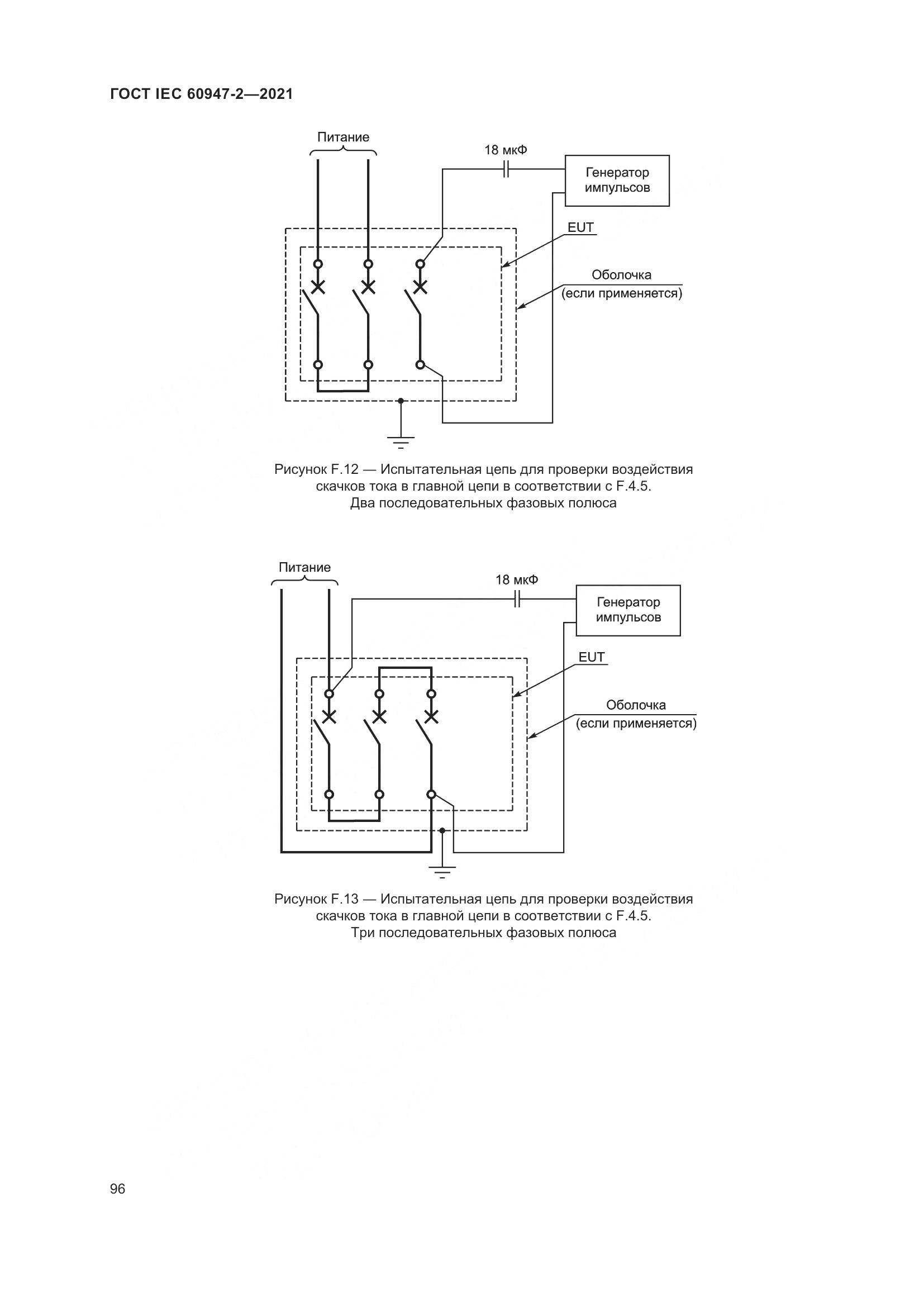 ГОСТ IEC 60947-2—2021

Питание

18 мкФ

Генератор импульсов

EUT

Оболочка (если применяется)

Рисунок F.12 — Испытательная цепь для проверки воздействия скачков тока в главной цепи в соответствии с F.4.5. Два последовательных фазовых полюса

Питание

18 мкФ

Генератор импульсов

EUT

Оболочка (если применяется)

Рисунок F.13 — Испытательная цепь для проверки воздействия скачков тока в главной цепи в соответствии с F.4.5. Три последовательных фазовых полюса

96