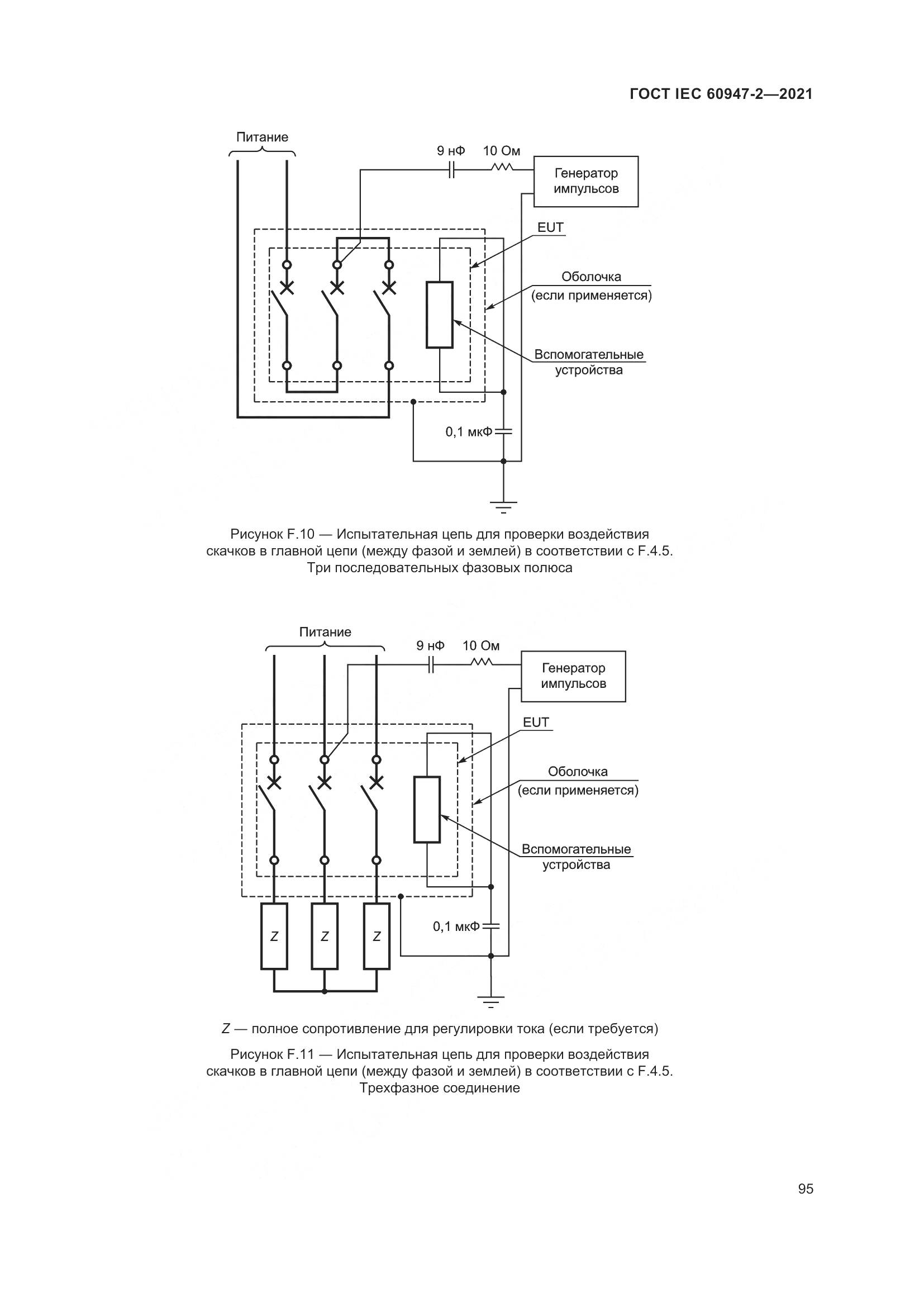 ГОСТ IEC 60947-2—2021

Питание

9 нФ

10 Ом

Генератор импульсов

EUT

Оболочка (если применяется)

Вспомогательные устройства

0,1 мкФ

Рисунок F.10 — Испытательная цепь для проверки воздействия скачков в главной цепи (между фазой и землей) в соответствии с F.4.5. Три последовательных фазовых полюса

Питание

9 нФ

10 Ом

Генератор импульсов

EUT

Оболочка (если применяется)

Вспомогательные устройства

0,1 мкФ

Z

Z

Z

Z — полное сопротивление для регулировки тока (если требуется)

Рисунок F.11 — Испытательная цепь для проверки воздействия скачков в главной цепи (между фазой и землей) в соответствии с F.4.5. Трехфазное соединение

95