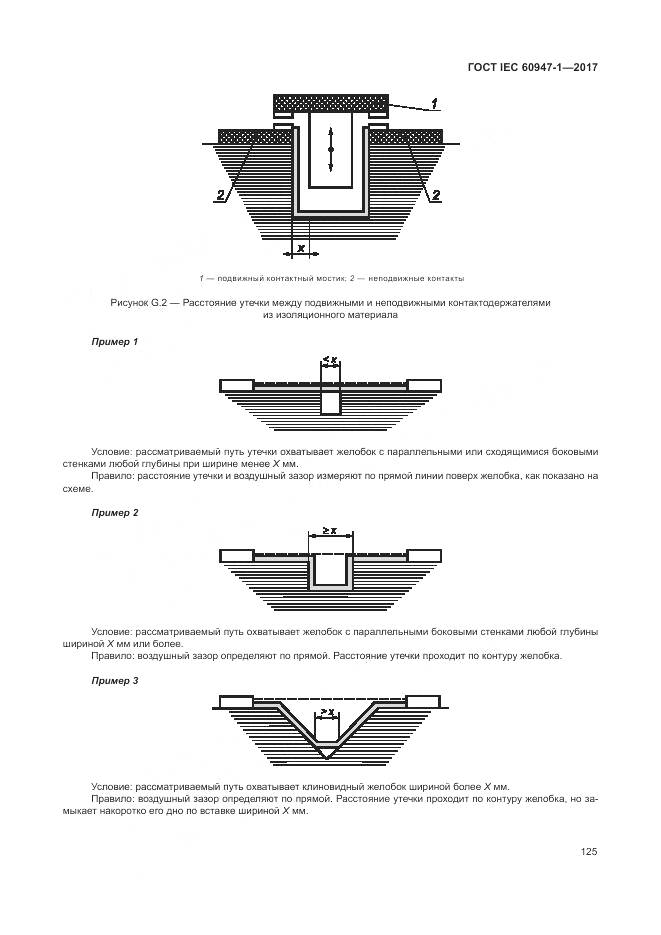 ГОСТ IEC 60947-1—2017

1

2

2

x

1 — подвижный контактный мостик; 2 — неподвижные контакты

Рисунок G.2 — Расстояние утечки между подвижными и неподвижными контактодержателями из изоляционного материала

Пример 1

< x

Условие: рассматриваемый путь утечки охватывает желобок с параллельными или сходящимися боковыми стенками любой глубины при ширине менее X мм.

Правило: расстояние утечки и воздушный зазор измеряют по прямой линии поверх желобка, как показано на схеме.

Пример 2

≥ x

Условие: рассматриваемый путь охватывает желобок с параллельными боковыми стенками любой глубины шириной X мм или более.

Правило: воздушный зазор определяют по прямой. Расстояние утечки проходит по контуру желобка.

Пример 3

> x

Условие: рассматриваемый путь охватывает клиновидный желобок шириной более X мм.

Правило: воздушный зазор определяют по прямой. Расстояние утечки проходит по контуру желобка, но замыкает накоротко его дно по вставке шириной X мм.

125