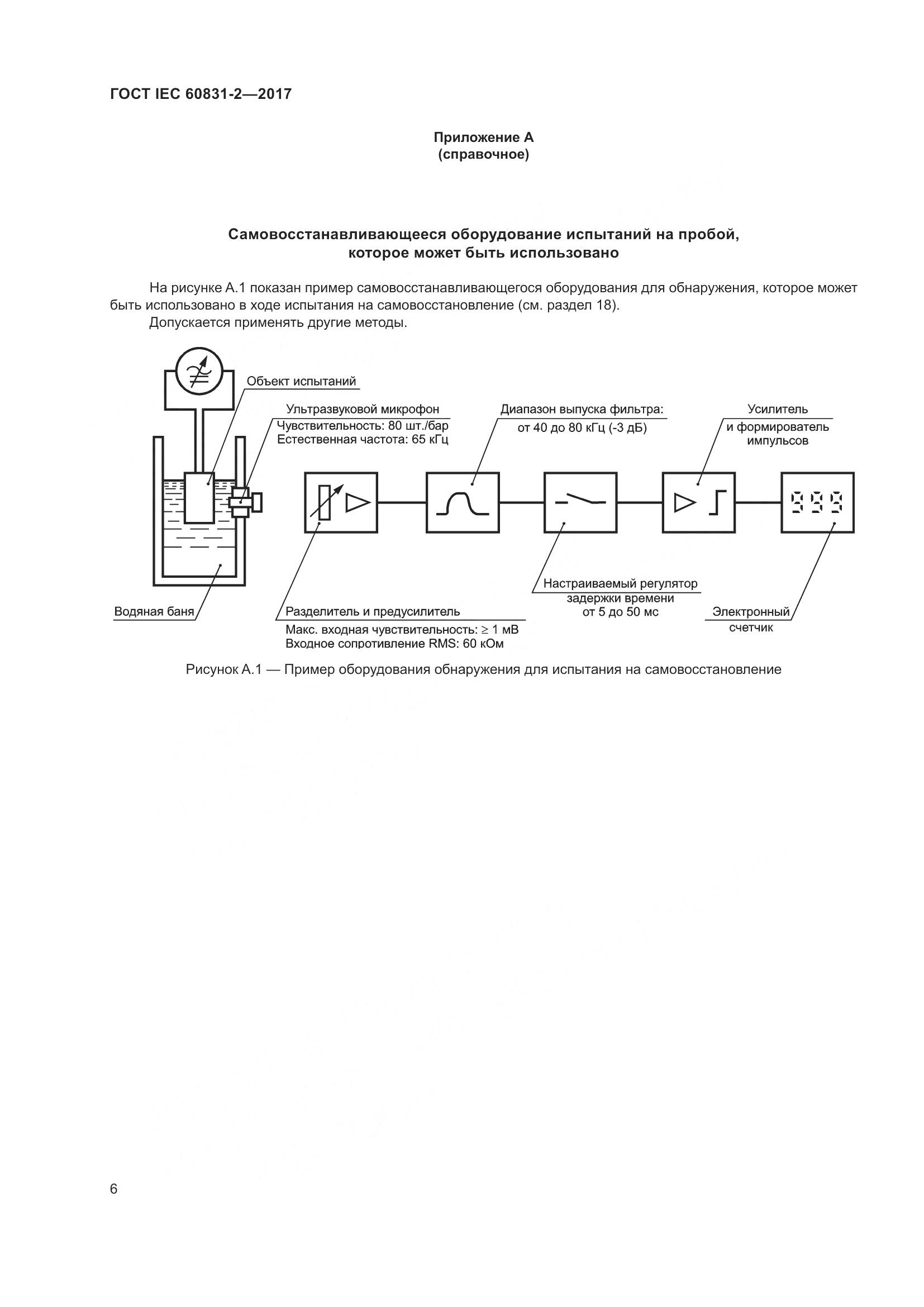 ГОСТ IEC 60831-2—2017

Приложение А
(справочное)

Самовосстанавливающееся оборудование испытаний на пробой, которое может быть использовано

На рисунке А.1 показан пример самовосстанавливающегося оборудования для обнаружения, которое может быть использовано в ходе испытания на самовосстановление (см. раздел 18).

Допускается применять другие методы.

Объект испытаний

Ультразвуковой микрофон
Чувствительность: 80 шт./бар
Естественная частота: 65 кГц

Диапазон выпуска фильтра:
от 40 до 80 кГц (-3 дБ)

Усилитель
и формирователь импульсов

999

Водяная баня

Разделитель и предусилитель
Макс. входная чувствительность: ≥ 1 мВ
Входное сопротивление RMS: 60 кОм

Настраиваемый регулятор задержки времени
от 5 до 50 мс

Электронный счетчик

Рисунок А.1 — Пример оборудования обнаружения для испытания на самовосстановление

6