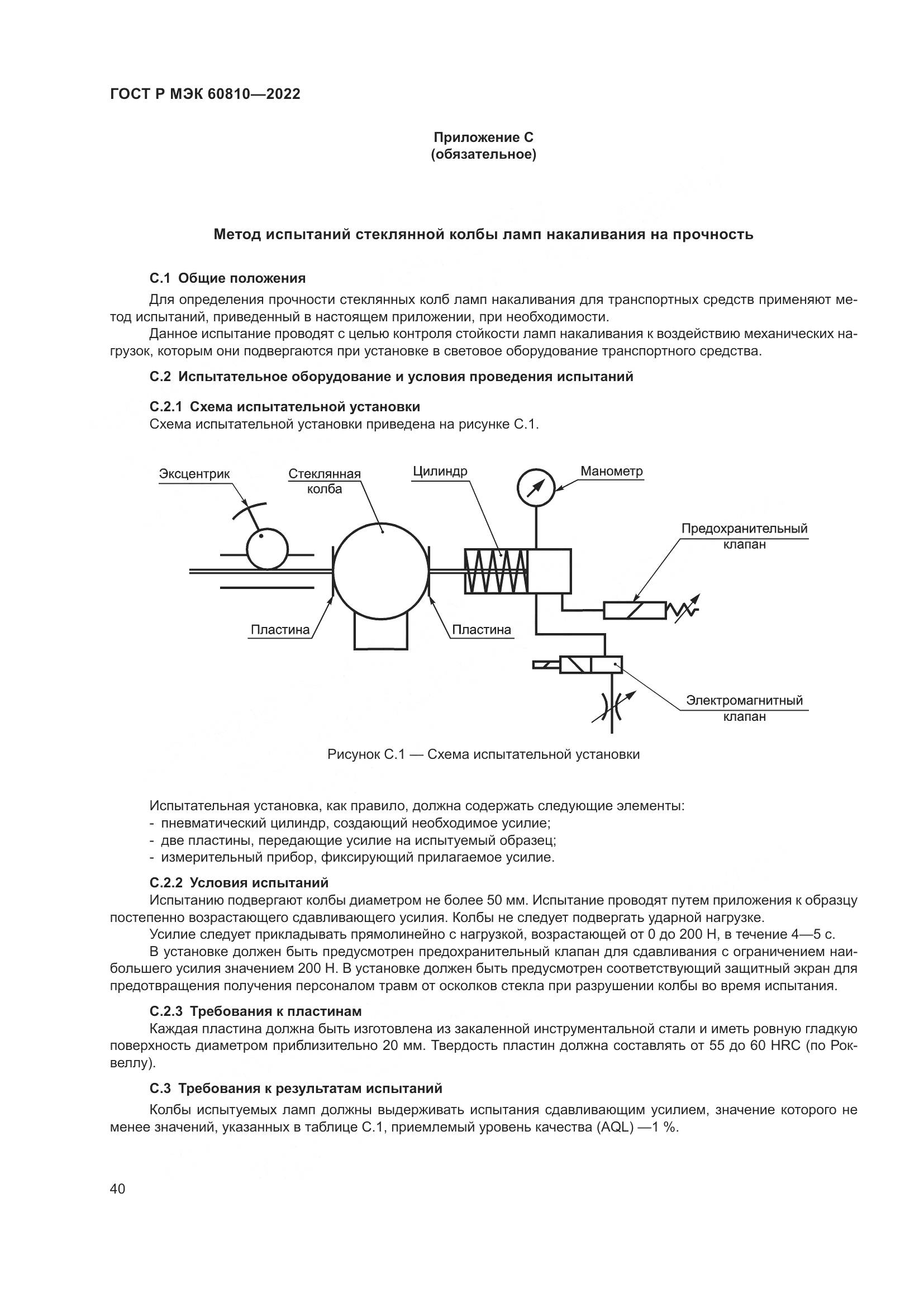 ГОСТ Р МЭК 60810—2022

Приложение С
(обязательное)

Метод испытаний стеклянной колбы ламп накаливания на прочность

С.1 Общие положения

Для определения прочности стеклянных колб ламп накаливания для транспортных средств применяют метод испытаний, приведенный в настоящем приложении, при необходимости.

Данное испытание проводят с целью контроля стойкости ламп накаливания к воздействию механических нагрузок, которым они подвергаются при установке в световое оборудование транспортного средства.

С.2 Испытательное оборудование и условия проведения испытаний

С.2.1 Схема испытательной установки

Схема испытательной установки приведена на рисунке С.1.

Эксцентрик
Стеклянная колба
Цилиндр
Манометр
Предохранительный клапан
Пластина
Пластина
Электромагнитный клапан

Рисунок С.1 — Схема испытательной установки

Испытательная установка, как правило, должна содержать следующие элементы:
- пневматический цилиндр, создающий необходимое усилие;
- две пластины, передающие усилие на испытуемый образец;
- измерительный прибор, фиксирующий прилагаемое усилие.

С.2.2 Условия испытаний

Испытанию подвергают колбы диаметром не более 50 мм. Испытание проводят путем приложения к образцу постепенно возрастающего сдавливающего усилия. Колбы не следует подвергать ударной нагрузке.

Усилие следует прикладывать прямолинейно с нагрузкой, возрастающей от 0 до 200 Н, в течение 4—5 с.

В установке должен быть предусмотрен предохранительный клапан для сдавливания с ограничением наибольшего усилия значением 200 Н. В установке должен быть предусмотрен соответствующий защитный экран для предотвращения получения персоналом травм от осколков стекла при разрушении колбы во время испытания.

С.2.3 Требования к пластинам

Каждая пластина должна быть изготовлена из закаленной инструментальной стали и иметь ровную гладкую поверхность диаметром приблизительно 20 мм. Твердость пластин должна составлять от 55 до 60 HRC (по Роквеллу).

С.3 Требования к результатам испытаний

Колбы испытуемых ламп должны выдерживать испытания сдавливающим усилием, значение которого не менее значений, указанных в таблице С.1, приемлемый уровень качества (AQL) —1 %.

40