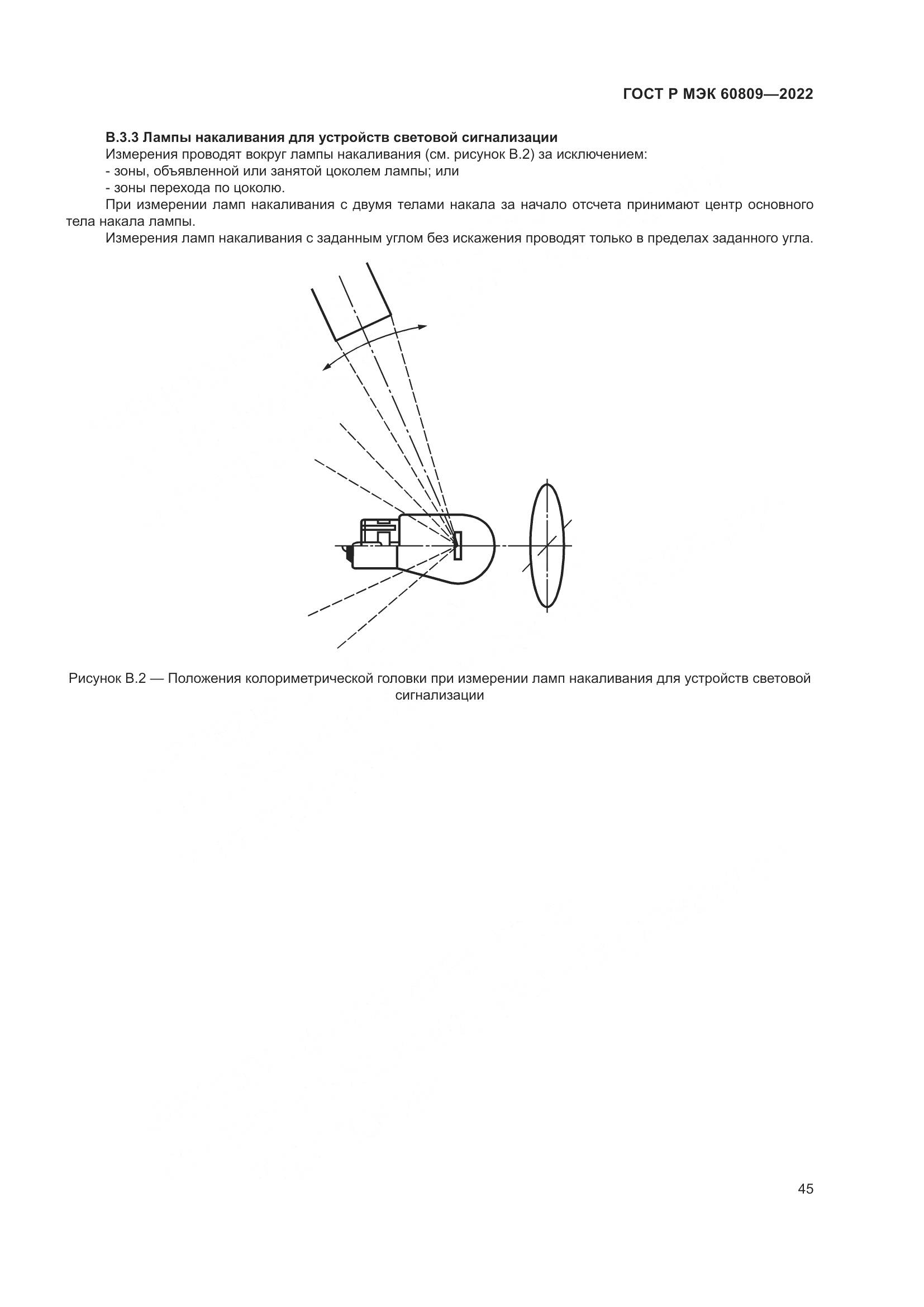 ГОСТ Р МЭК 60809—2022

В.3.3 Лампы накаливания для устройств световой сигнализации

Измерения проводят вокруг лампы накаливания (см. рисунок В.2) за исключением:

- зоны, объявленной или занятой цоколем лампы; или

- зоны перехода по цоколю.

При измерении ламп накаливания с двумя телами накала за начало отсчета принимают центр основного тела накала лампы.

Измерения ламп накаливания с заданным углом без искажения проводят только в пределах заданного угла.

Рисунок В.2 — Положения колориметрической головки при измерении ламп накаливания для устройств световой сигнализации

45