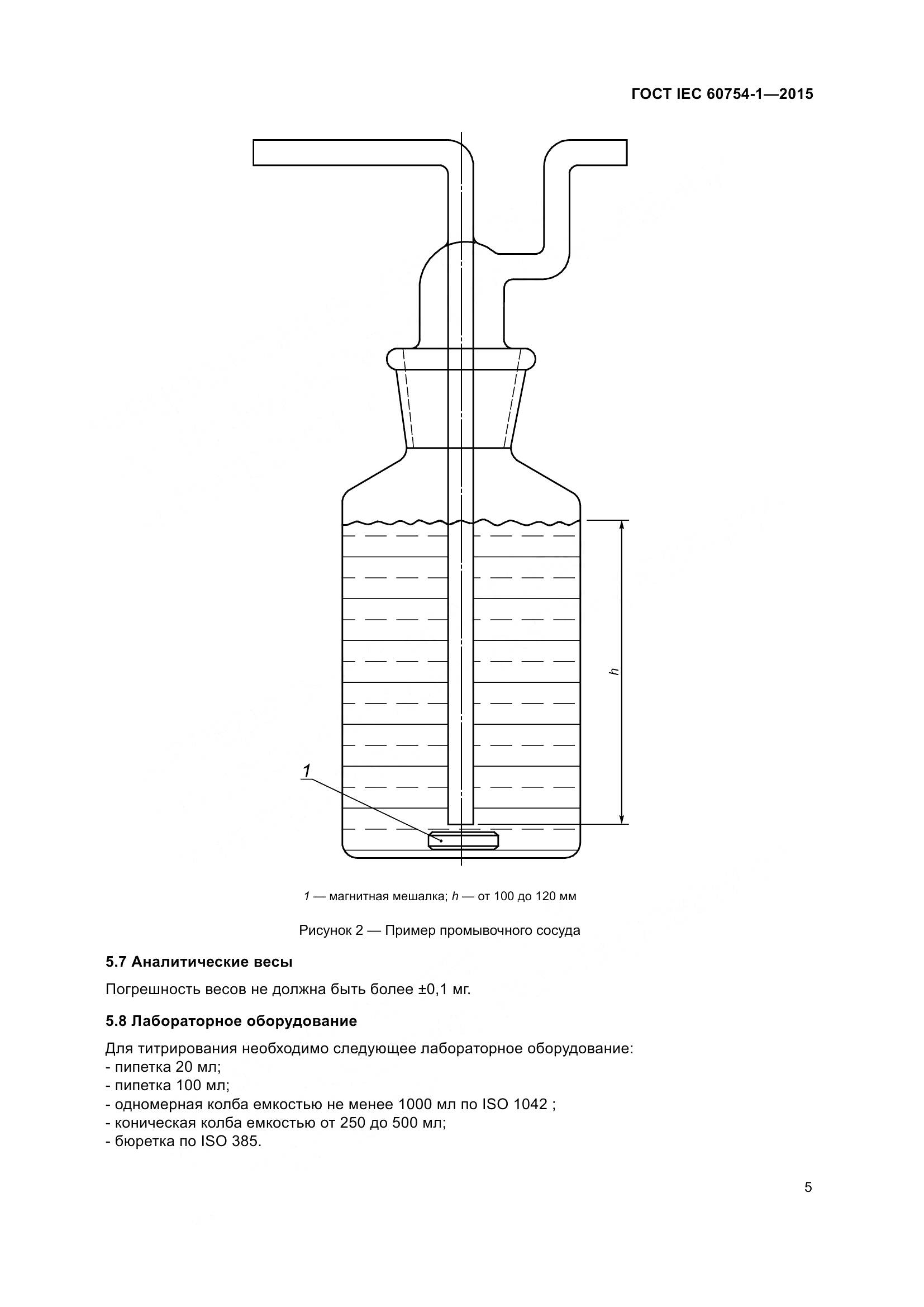 ГОСТ IEC 60754-1—2015

h

1

1 — магнитная мешалка; h — от 100 до 120 мм

Рисунок 2 — Пример промывочного сосуда

5.7 Аналитические весы

Погрешность весов не должна быть более ±0,1 мг.

5.8 Лабораторное оборудование

Для титрирования необходимо следующее лабораторное оборудование:
- пипетка 20 мл;
- пипетка 100 мл;
- одномерная колба емкостью не менее 1000 мл по ISO 1042 ;
- коническая колба емкостью от 250 до 500 мл;
- бюретка по ISO 385.

5