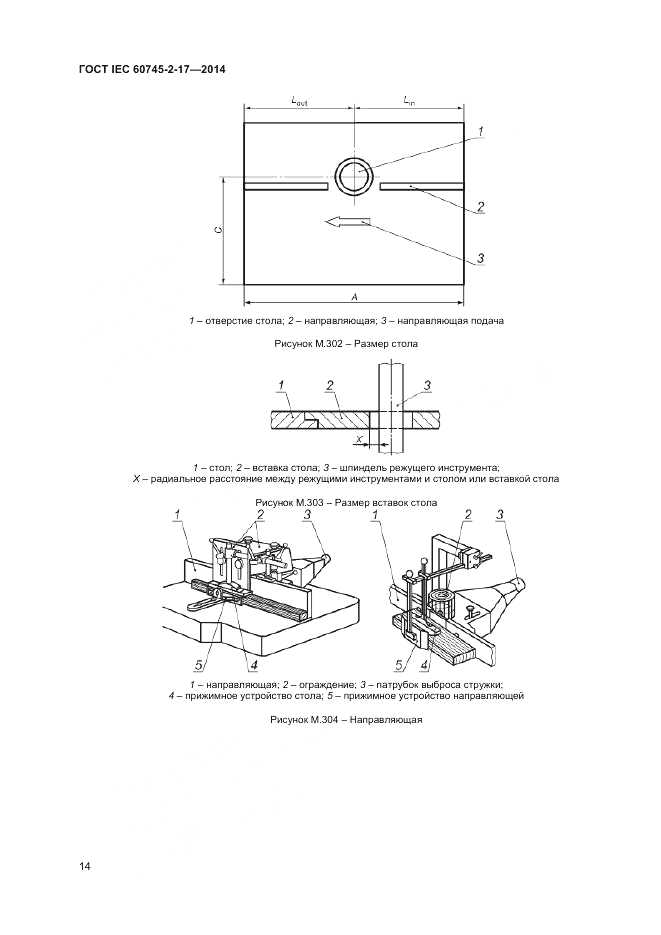 ГОСТ IEC 60745-2-17—2014

$L_{out}$

$L_{in}$

1

2

3

C

A

1 – отверстие стола; 2 – направляющая; 3 – направляющая подача

Рисунок М.302 – Размер стола

1

2

3

X

1 – стол; 2 – вставка стола; 3 – шпиндель режущего инструмента;
X – радиальное расстояние между режущими инструментами и столом или вставкой стола

Рисунок М.303 – Размер вставок стола

1

2

3

5

4

1

2

3

5

4

1 – направляющая; 2 – ограждение; 3 – патрубок выброса стружки;
4 – прижимное устройство стола; 5 – прижимное устройство направляющей

Рисунок М.304 – Направляющая

14