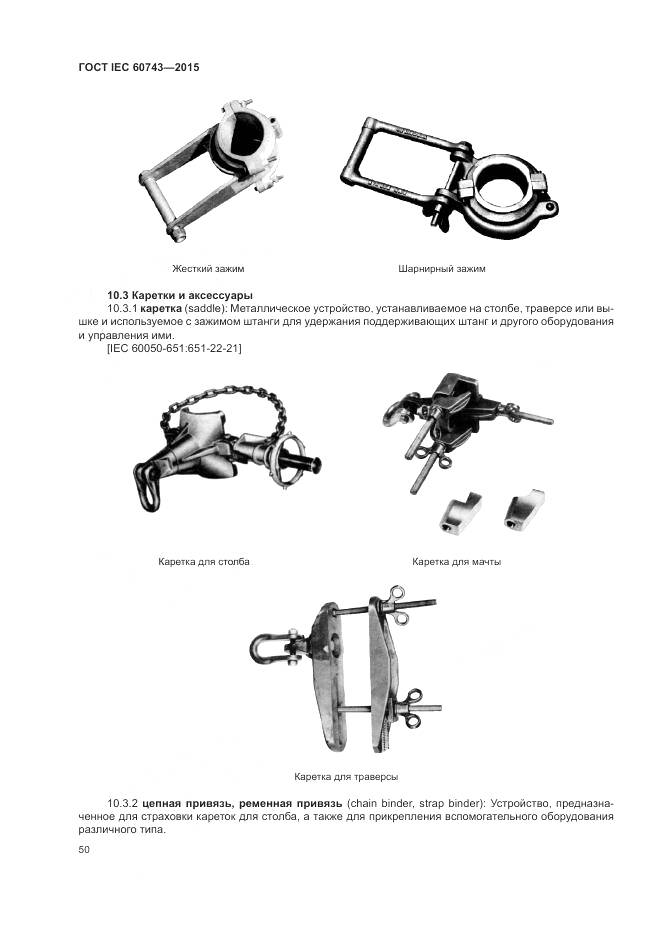 ГОСТ IEC 60743—2015

Жесткий зажим

Шарнирный зажим

10.3 Каретки и аксессуары

10.3.1 каретка (saddle): Металлическое устройство, устанавливаемое на столбе, траверсе или вышке и используемое с зажимом штанги для удержания поддерживающих штанг и другого оборудования и управления ими.

[IEC 60050-651:651-22-21]

Каретка для столба

Каретка для мачты

Каретка для траверсы

10.3.2 цепная привязь, ременная привязь (chain binder, strap binder): Устройство, предназначенное для страховки кареток для столба, а также для прикрепления вспомогательного оборудования различного типа.

50