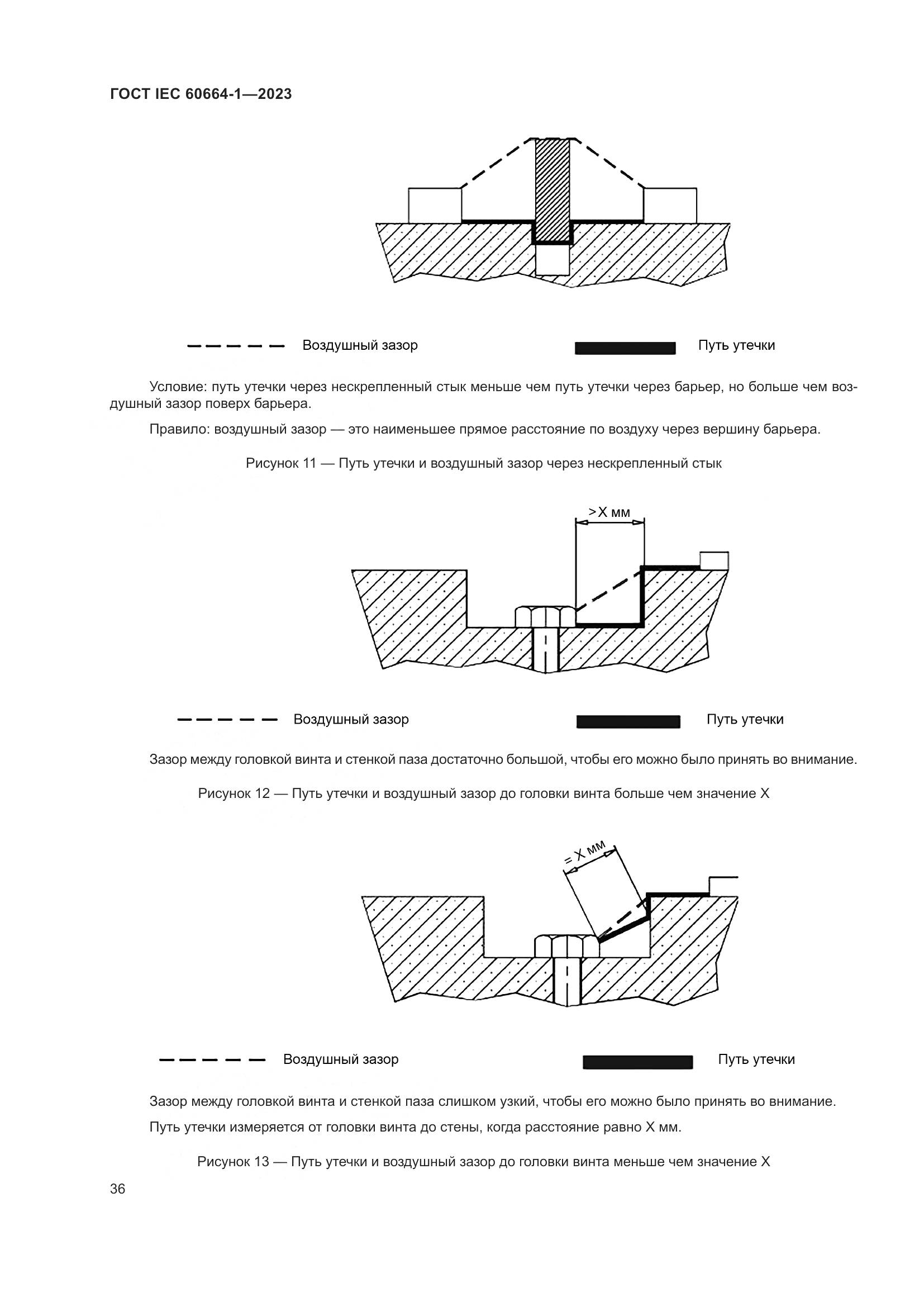 ГОСТ IEC 60664-1—2023

Воздушный зазор

Путь утечки

Условие: путь утечки через нескрепленный стык меньше чем путь утечки через барьер, но больше чем воздушный зазор поверх барьера.

Правило: воздушный зазор — это наименьшее прямое расстояние по воздуху через вершину барьера.

Рисунок 11 — Путь утечки и воздушный зазор через нескрепленный стык

>X мм

Воздушный зазор

Путь утечки

Зазор между головкой винта и стенкой паза достаточно большой, чтобы его можно было принять во внимание.

Рисунок 12 — Путь утечки и воздушный зазор до головки винта больше чем значение X

= X мм

Воздушный зазор

Путь утечки

Зазор между головкой винта и стенкой паза слишком узкий, чтобы его можно было принять во внимание.

Путь утечки измеряется от головки винта до стены, когда расстояние равно X мм.

Рисунок 13 — Путь утечки и воздушный зазор до головки винта меньше чем значение X

36