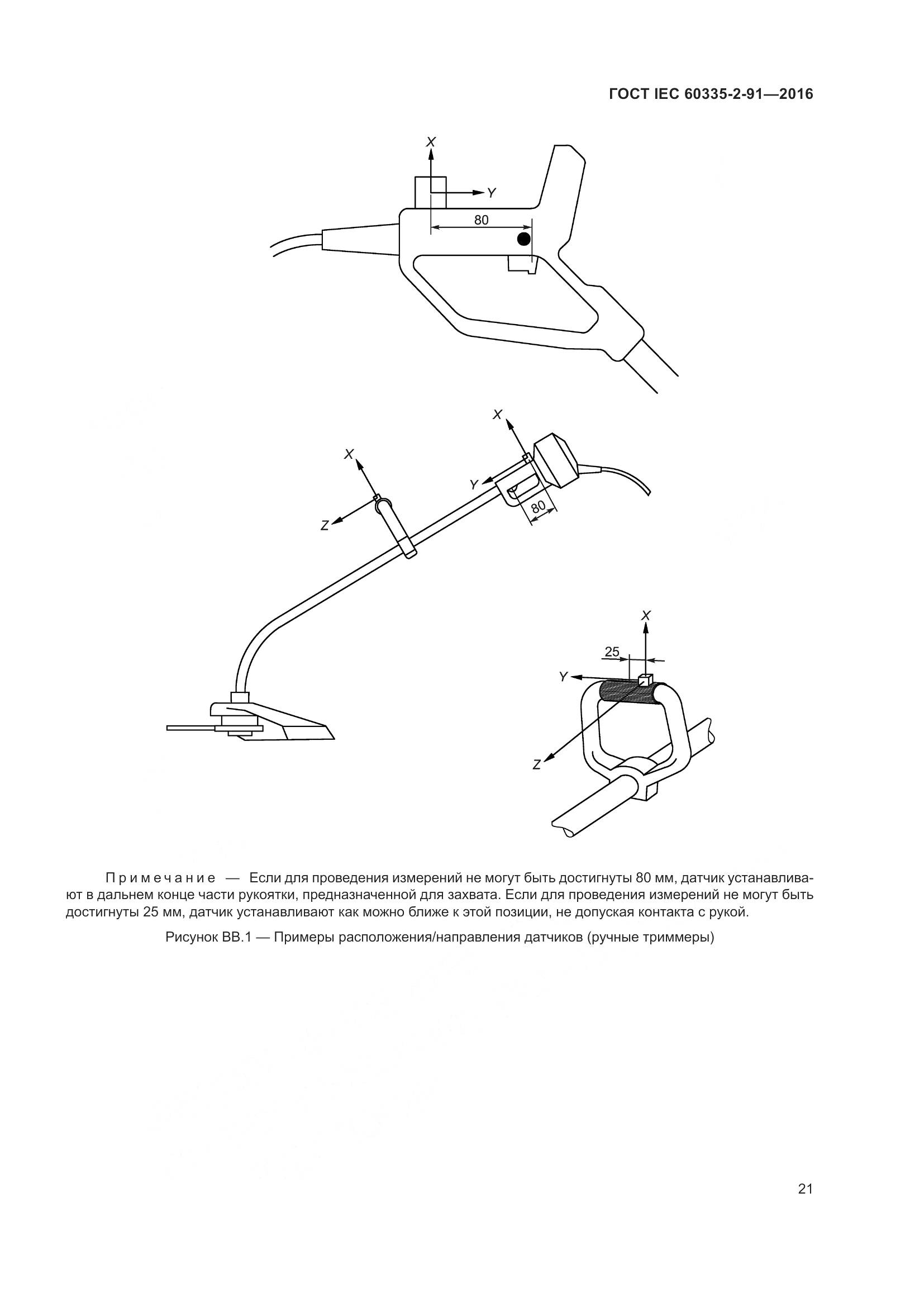 ГОСТ IEC 60335-2-91—2016

X

Y

80

X

X

Y

Z

80

X

25

Y

Z

Примечание — Если для проведения измерений не могут быть достигнуты 80 мм, датчик устанавливают в дальнем конце части рукоятки, предназначенной для захвата. Если для проведения измерений не могут быть достигнуты 25 мм, датчик устанавливают как можно ближе к этой позиции, не допуская контакта с рукой.

Рисунок ВВ.1 — Примеры расположения/направления датчиков (ручные триммеры)

21