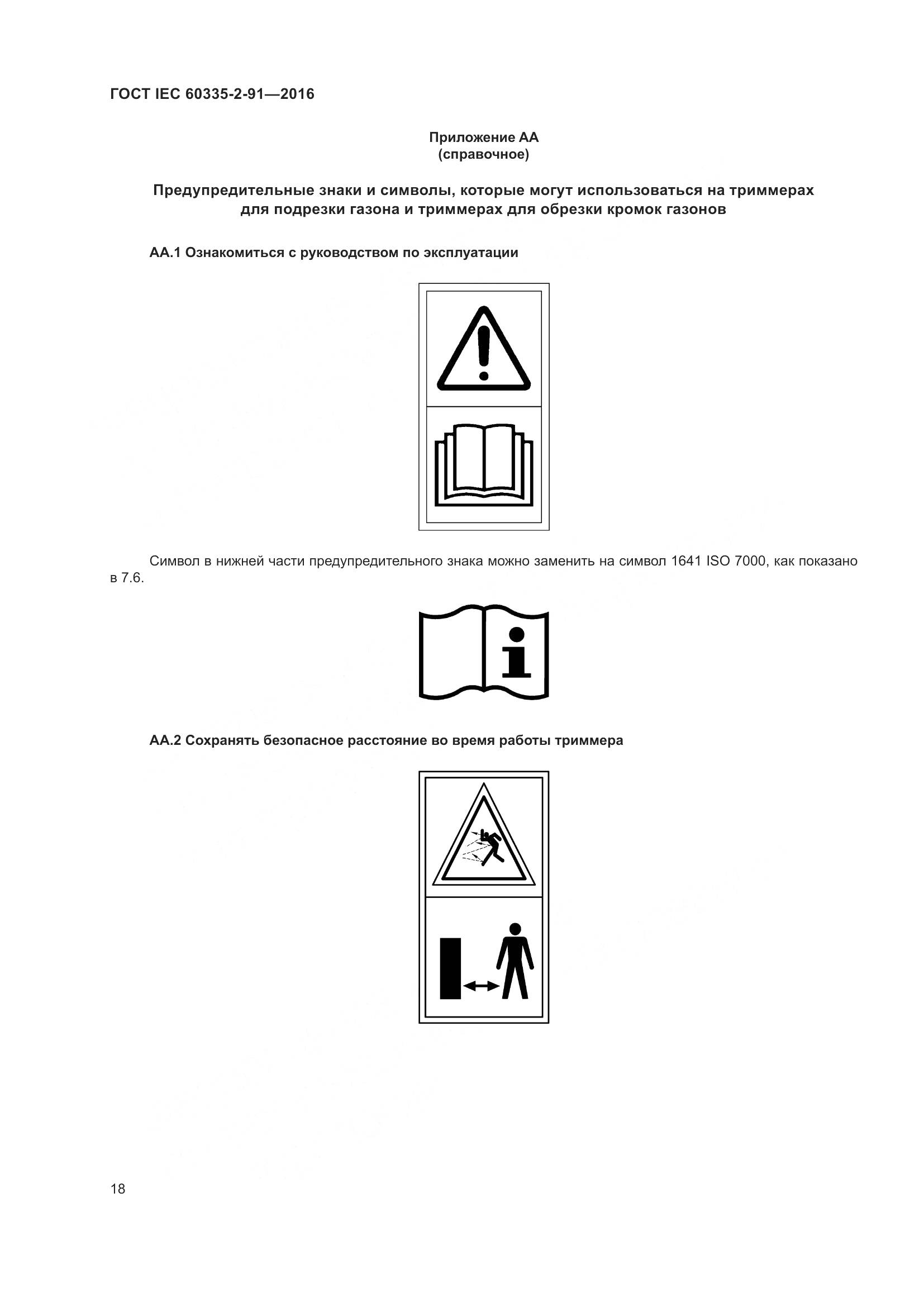 ГОСТ IEC 60335-2-91—2016

Приложение АА
(справочное)

Предупредительные знаки и символы, которые могут использоваться на триммерах для подрезки газона и триммерах для обрезки кромок газонов

АА.1 Ознакомиться с руководством по эксплуатации

Символ в нижней части предупредительного знака можно заменить на символ 1641 ISO 7000, как показано в 7.6.

АА.2 Сохранять безопасное расстояние во время работы триммера

18