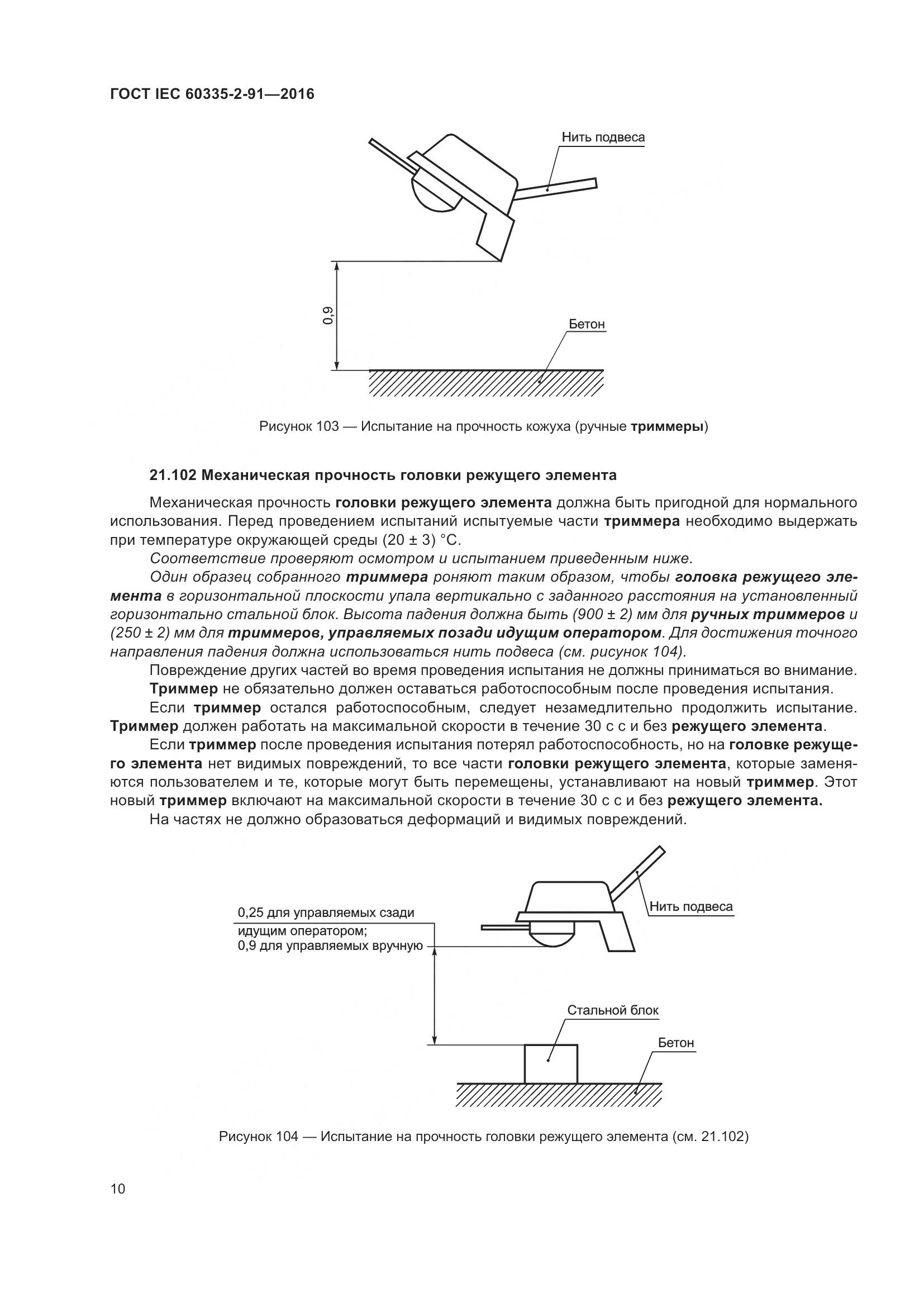 ГОСТ IEC 60335-2-91—2016

Нить подвеса

0,9

Бетон

Рисунок 103 — Испытание на прочность кожуха (ручные триммеры)

21.102 Механическая прочность головки режущего элемента

Механическая прочность головки режущего элемента должна быть пригодной для нормального использования. Перед проведением испытаний испытуемые части триммера необходимо выдержать при температуре окружающей среды (20 ± 3) °С.

Соответствие проверяют осмотром и испытанием приведенным ниже.

Один образец собранного триммера роняют таким образом, чтобы головка режущего элемента в горизонтальной плоскости упала вертикально с заданного расстояния на установленный горизонтально стальной блок. Высота падения должна быть (900 ± 2) мм для ручных триммеров и (250 ± 2) мм для триммеров, управляемых позади идущим оператором. Для достижения точного направления падения должна использоваться нить подвеса (см. рисунок 104).

Повреждение других частей во время проведения испытания не должны приниматься во внимание.

Триммер не обязательно должен оставаться работоспособным после проведения испытания.

Если триммер остался работоспособным, следует незамедлительно продолжить испытание. Триммер должен работать на максимальной скорости в течение 30 с с и без режущего элемента.

Если триммер после проведения испытания потерял работоспособность, но на головке режущего элемента нет видимых повреждений, то все части головки режущего элемента, которые заменяются пользователем и те, которые могут быть перемещены, устанавливают на новый триммер. Этот новый триммер включают на максимальной скорости в течение 30 с с и без режущего элемента.

На частях не должно образоваться деформаций и видимых повреждений.

0,25 для управляемых сзади идущим оператором;
0,9 для управляемых вручную

Нить подвеса

Стальной блок

Бетон

Рисунок 104 — Испытание на прочность головки режущего элемента (см. 21.102)

10