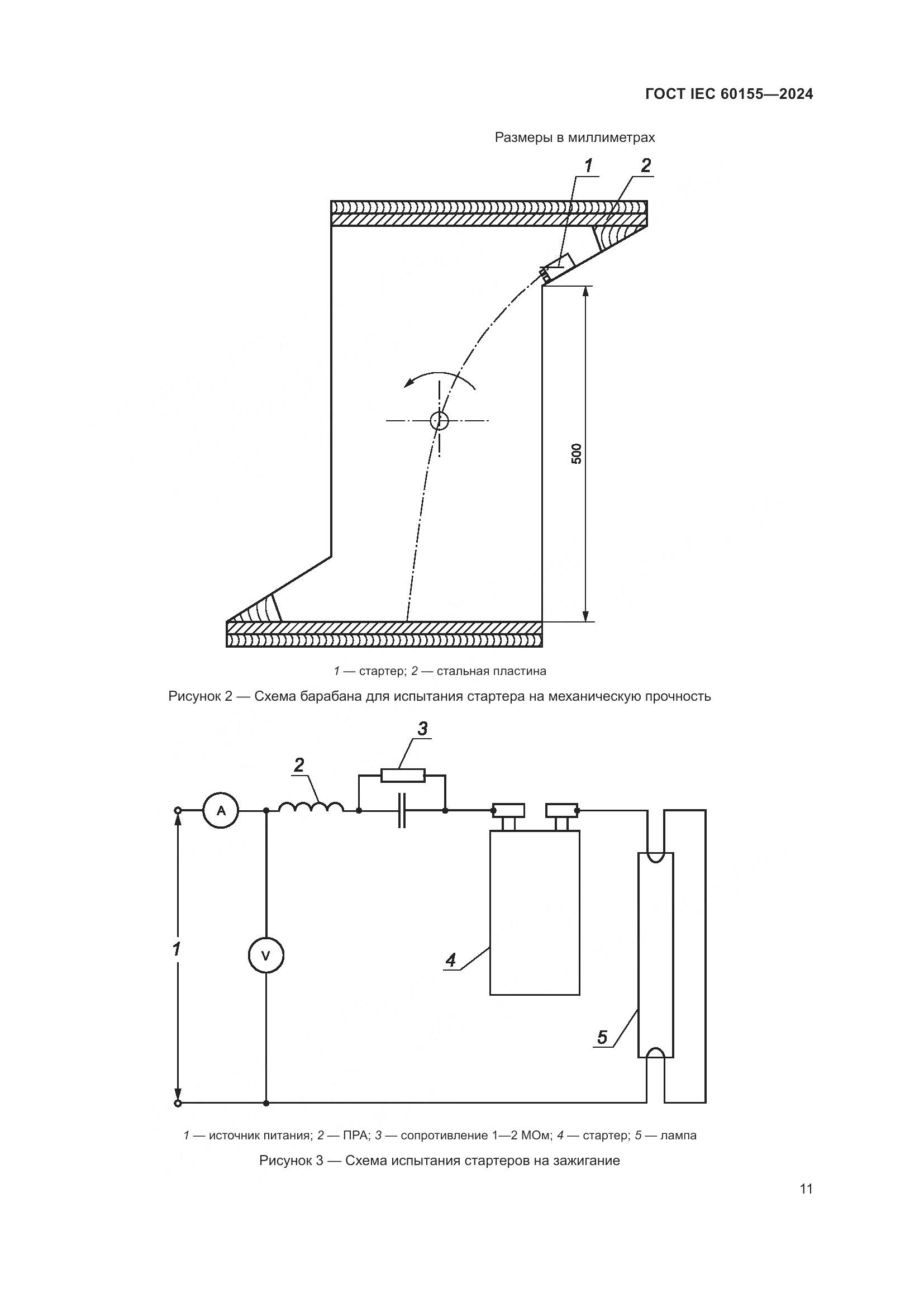 ГОСТ IEC 60155—2024

Размеры в миллиметрах

1

2

500

1 — стартер; 2 — стальная пластина

Рисунок 2 — Схема барабана для испытания стартера на механическую прочность

3

2

A

1

V

4

5

1 — источник питания; 2 — ПРА; 3 — сопротивление 1—2 МОм; 4 — стартер; 5 — лампа

Рисунок 3 — Схема испытания стартеров на зажигание

11