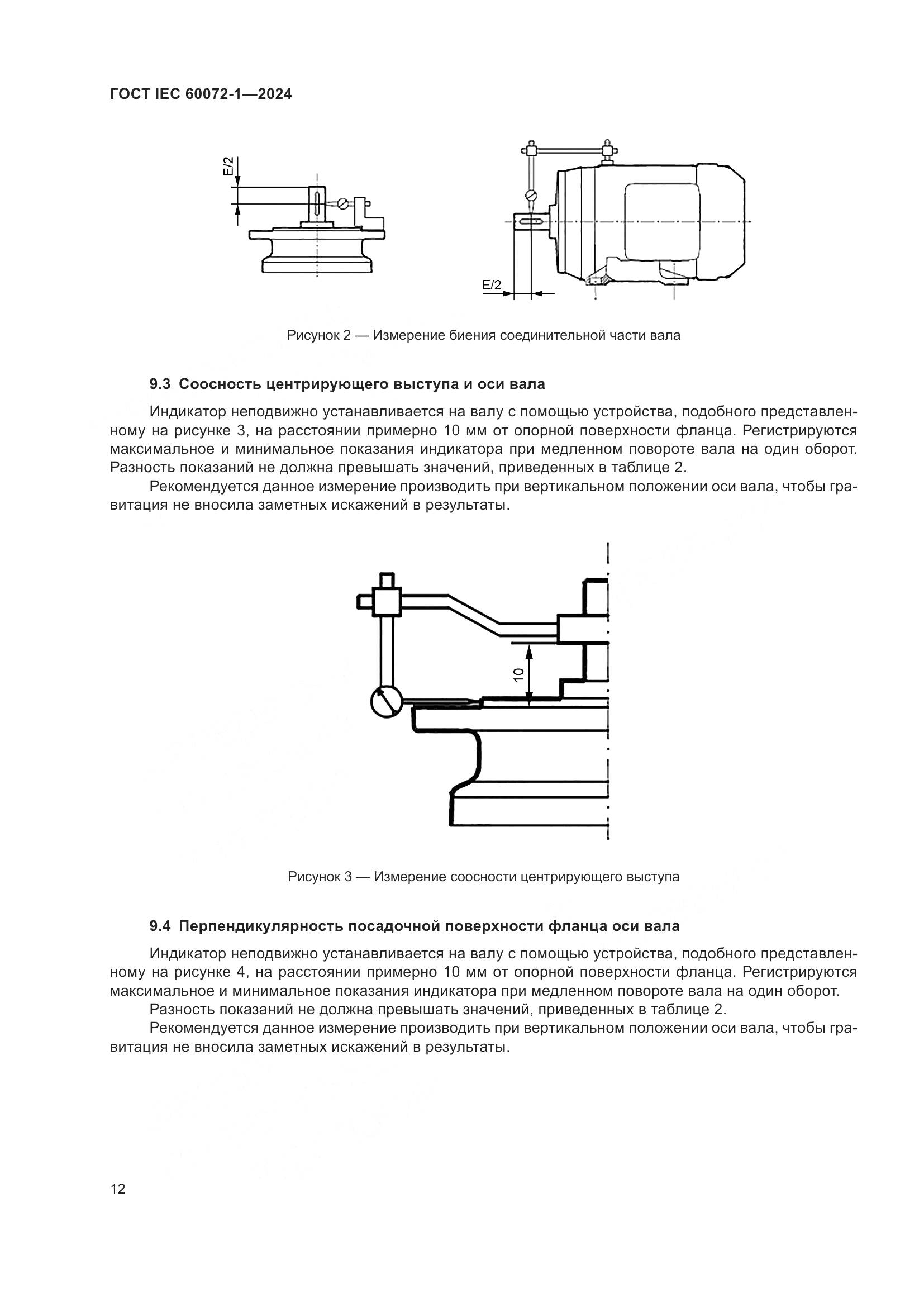 ГОСТ IEC 60072-1—2024

E/2

E/2

Рисунок 2 — Измерение биения соединительной части вала

9.3 Соосность центрирующего выступа и оси вала

Индикатор неподвижно устанавливается на валу с помощью устройства, подобного представленному на рисунке 3, на расстоянии примерно 10 мм от опорной поверхности фланца. Регистрируются максимальное и минимальное показания индикатора при медленном повороте вала на один оборот. Разность показаний не должна превышать значений, приведенных в таблице 2.

Рекомендуется данное измерение производить при вертикальном положении оси вала, чтобы гравитация не вносила заметных искажений в результаты.

10

Рисунок 3 — Измерение соосности центрирующего выступа

9.4 Перпендикулярность посадочной поверхности фланца оси вала

Индикатор неподвижно устанавливается на валу с помощью устройства, подобного представленному на рисунке 4, на расстоянии примерно 10 мм от опорной поверхности фланца. Регистрируются максимальное и минимальное показания индикатора при медленном повороте вала на один оборот.

Разность показаний не должна превышать значений, приведенных в таблице 2.

Рекомендуется данное измерение производить при вертикальном положении оси вала, чтобы гравитация не вносила заметных искажений в результаты.

12