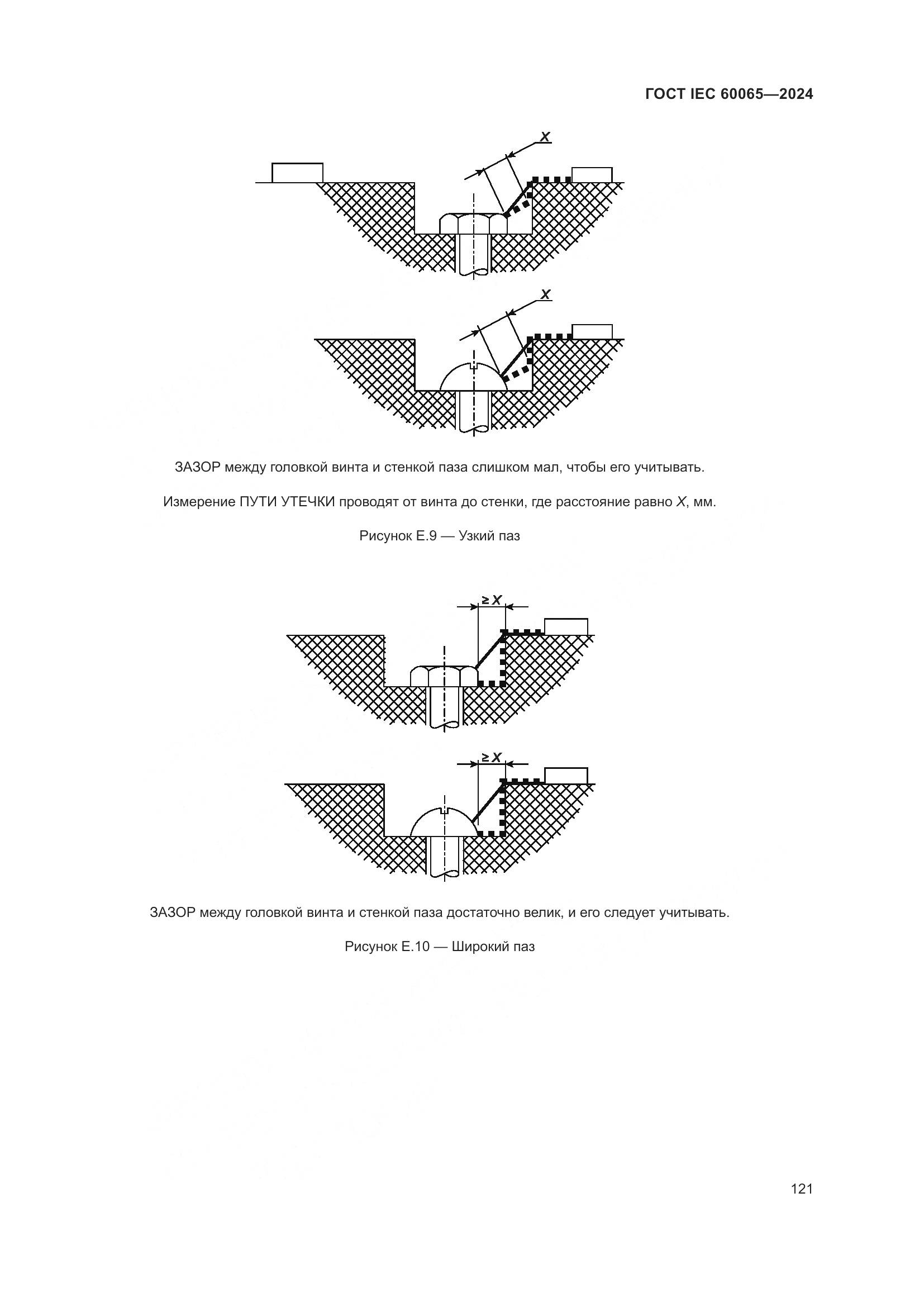 ГОСТ IEC 60065—2024

$X$

$X$

ЗАЗОР между головкой винта и стенкой паза слишком мал, чтобы его учитывать.

Измерение ПУТИ УТЕЧКИ проводят от винта до стенки, где расстояние равно $X$, мм.

Рисунок Е.9 — Узкий паз

$\geq X$

$\geq X$

ЗАЗОР между головкой винта и стенкой паза достаточно велик, и его следует учитывать.

Рисунок Е.10 — Широкий паз

121