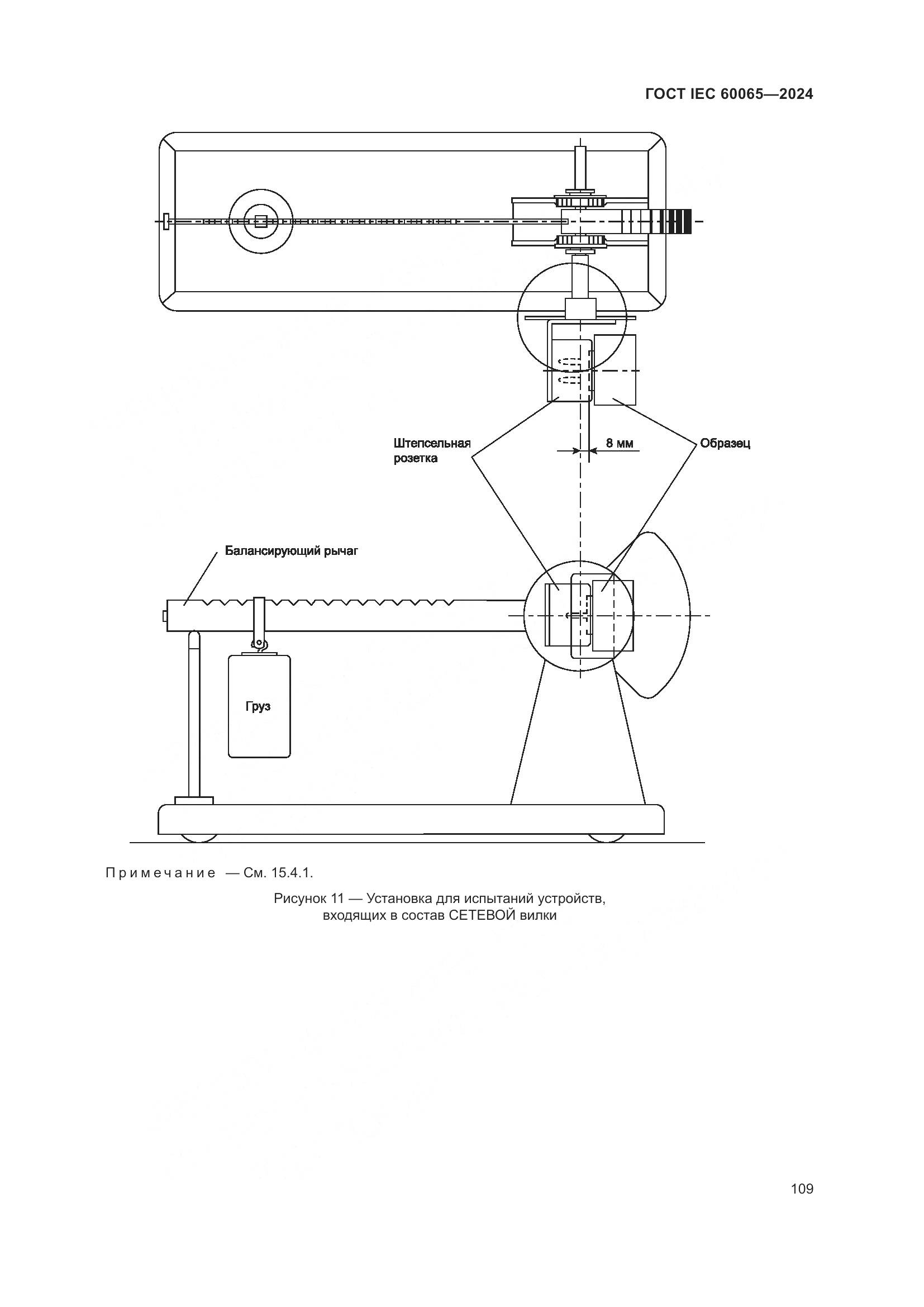 ГОСТ IEC 60065—2024

Штепсельная розетка

8 мм

Образец

Балансирующий рычаг

Груз

Примечание — См. 15.4.1.

Рисунок 11 — Установка для испытаний устройств, входящих в состав СЕТЕВОЙ вилки

109