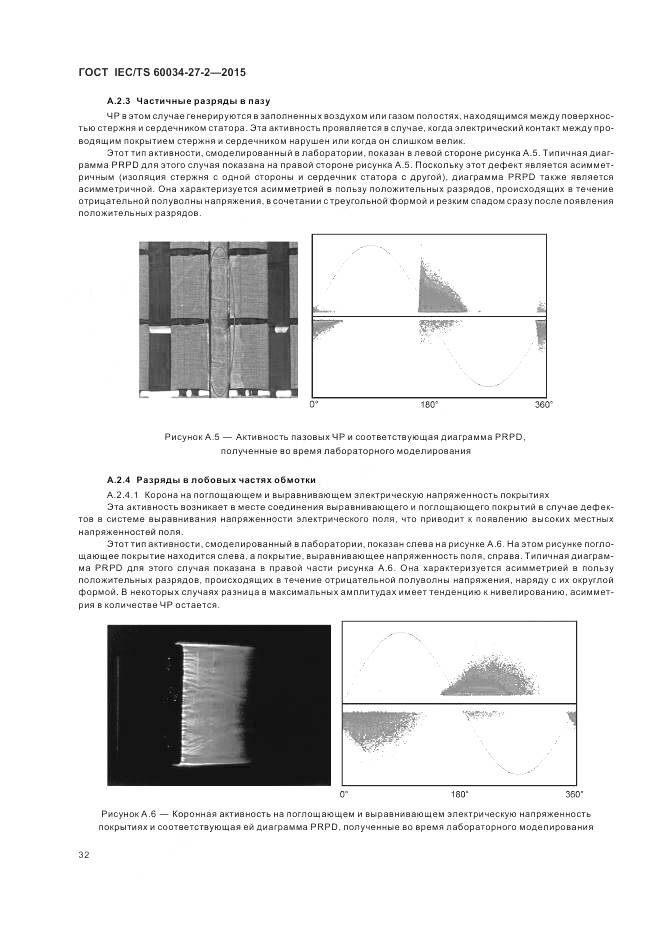 ГОСТ IEC/TS 60034-27-2—2015

А.2.3 Частичные разряды в пазу

ЧР в этом случае генерируются в заполненных воздухом или газом полостях, находящимся между поверхностью стержня и сердечником статора. Эта активность проявляется в случае, когда электрический контакт между проводящим покрытием стержня и сердечником нарушен или когда он слишком велик.

Этот тип активности, смоделированный в лаборатории, показан в левой стороне рисунка А.5. Типичная диаграмма PRPD для этого случая показана на правой стороне рисунка А.5. Поскольку этот дефект является асимметричным (изоляция стержня с одной стороны и сердечник статора с другой), диаграмма PRPD также является асимметричной. Она характеризуется асимметрией в пользу положительных разрядов, происходящих в течение отрицательной полуволны напряжения, в сочетании с треугольной формой и резким спадом сразу после появления положительных разрядов.

0° 180° 360°

Рисунок А.5 — Активность пазовых ЧР и соответствующая диаграмма PRPD, полученные во время лабораторного моделирования

А.2.4 Разряды в лобовых частях обмотки

А.2.4.1 Корона на поглощающем и выравнивающем электрическую напряженность покрытиях

Эта активность возникает в месте соединения выравнивающего и поглощающего покрытий в случае дефектов в системе выравнивания напряженности электрического поля, что приводит к появлению высоких местных напряженностей поля.

Этот тип активности, смоделированный в лаборатории, показан слева на рисунке А.6. На этом рисунке поглощающее покрытие находится слева, а покрытие, выравнивающее напряженность поля, справа. Типичная диаграмма PRPD для этого случая показана в правой части рисунка А.6. Она характеризуется асимметрией в пользу положительных разрядов, происходящих в течение отрицательной полуволны напряжения, наряду с их округлой формой. В некоторых случаях разница в максимальных амплитудах имеет тенденцию к нивелированию, асимметрия в количестве ЧР остается.

0° 180° 360°

Рисунок А.6 — Коронная активность на поглощающем и выравнивающем электрическую напряженность покрытиях и соответствующая ей диаграмма PRPD, полученные во время лабораторного моделирования

32