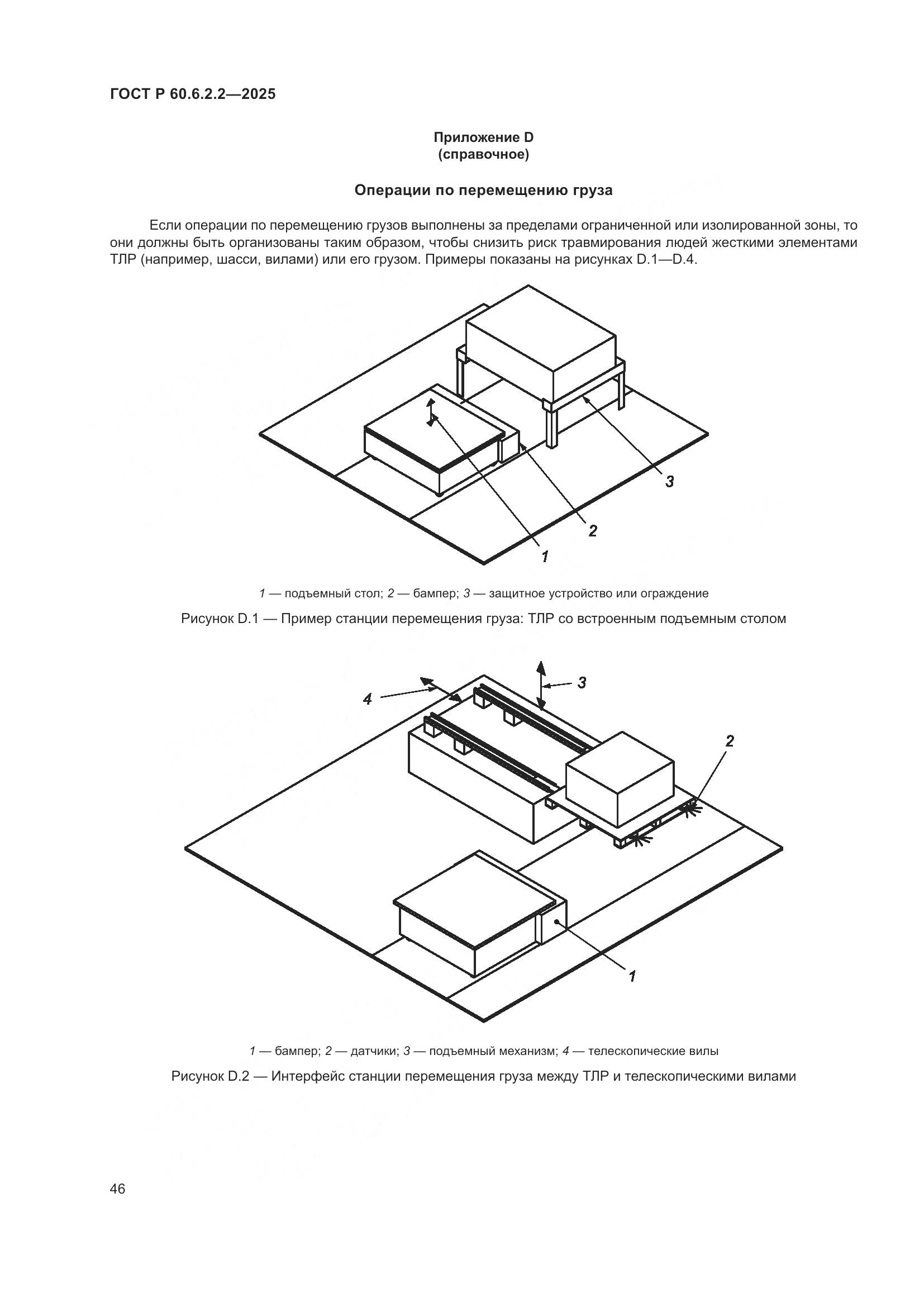 ГОСТ Р 60.6.2.2—2025

Приложение D
(справочное)

Операции по перемещению груза

Если операции по перемещению грузов выполнены за пределами ограниченной или изолированной зоны, то они должны быть организованы таким образом, чтобы снизить риск травмирования людей жесткими элементами ТЛР (например, шасси, вилами) или его грузом. Примеры показаны на рисунках D.1—D.4.

3

2

1

1 — подъемный стол; 2 — бампер; 3 — защитное устройство или ограждение

Рисунок D.1 — Пример станции перемещения груза: ТЛР со встроенным подъемным столом

4

3

2

1

1 — бампер; 2 — датчики; 3 — подъемный механизм; 4 — телескопические вилы

Рисунок D.2 — Интерфейс станции перемещения груза между ТЛР и телескопическими вилами

46