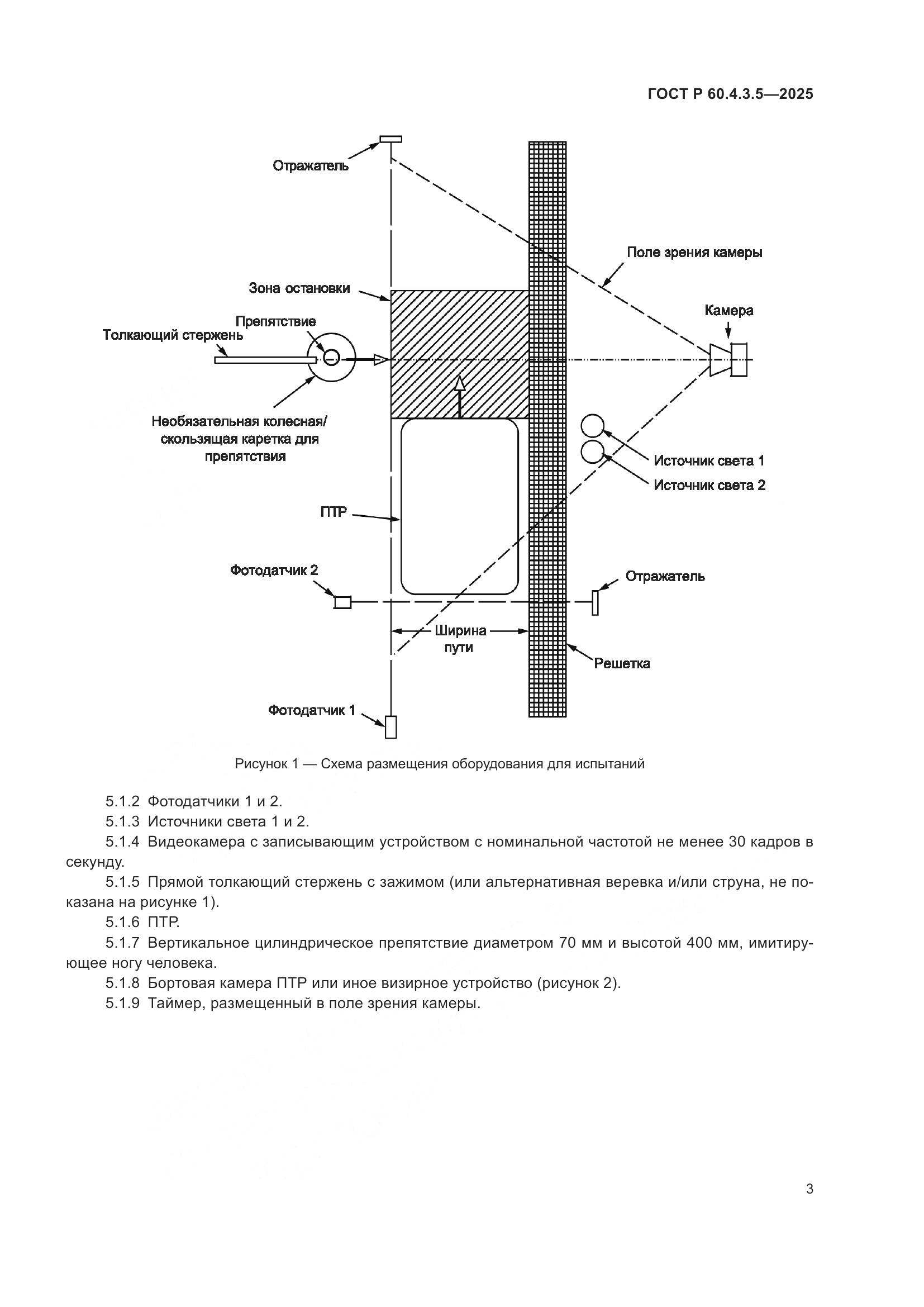 ГОСТ Р 60.4.3.5—2025

Отражатель

Поле зрения камеры

Зона остановки

Камера

Препятствие

Толкающий стержень

Необязательная колесная/ скользящая каретка для препятствия

Источник света 1

Источник света 2

ПТР

Фотодатчик 2

Отражатель

Ширина пути

Решетка

Фотодатчик 1

Рисунок 1 — Схема размещения оборудования для испытаний

5.1.2 Фотодатчики 1 и 2.

5.1.3 Источники света 1 и 2.

5.1.4 Видеокамера с записывающим устройством с номинальной частотой не менее 30 кадров в секунду.

5.1.5 Прямой толкающий стержень с зажимом (или альтернативная веревка и/или струна, не показана на рисунке 1).

5.1.6 ПТР.

5.1.7 Вертикальное цилиндрическое препятствие диаметром 70 мм и высотой 400 мм, имитирующее ногу человека.

5.1.8 Бортовая камера ПТР или иное визирное устройство (рисунок 2).

5.1.9 Таймер, размещенный в поле зрения камеры.

3