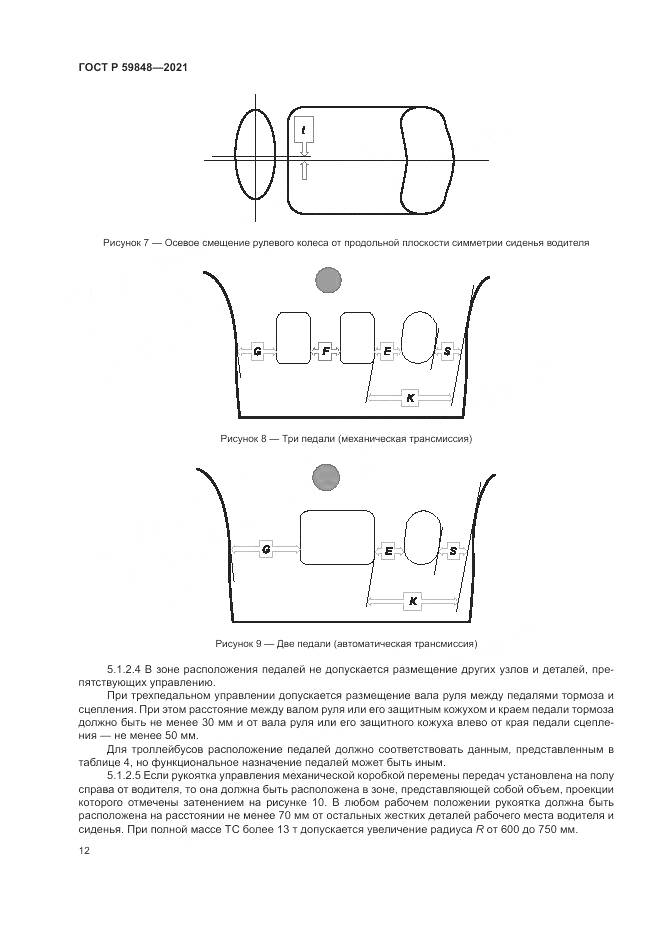 ГОСТ Р 59848—2021

t

Рисунок 7 — Осевое смещение рулевого колеса от продольной плоскости симметрии сиденья водителя

G F E S K

Рисунок 8 — Три педали (механическая трансмиссия)

G E S K

Рисунок 9 — Две педали (автоматическая трансмиссия)

5.1.2.4 В зоне расположения педалей не допускается размещение других узлов и деталей, препятствующих управлению.

При трехпедальном управлении допускается размещение вала руля между педалями тормоза и сцепления. При этом расстояние между валом руля или его защитным кожухом и краем педали тормоза должно быть не менее 30 мм и от вала руля или его защитного кожуха влево от края педали сцепления — не менее 50 мм.

Для троллейбусов расположение педалей должно соответствовать данным, представленным в таблице 4, но функциональное назначение педалей может быть иным.

5.1.2.5 Если рукоятка управления механической коробкой перемены передач установлена на полу справа от водителя, то она должна быть расположена в зоне, представляющей собой объем, проекции которого отмечены затенением на рисунке 10. В любом рабочем положении рукоятка должна быть расположена на расстоянии не менее 70 мм от остальных жестких деталей рабочего места водителя и сиденья. При полной массе ТС более 13 т допускается увеличение радиуса $R$ от 600 до 750 мм.

12