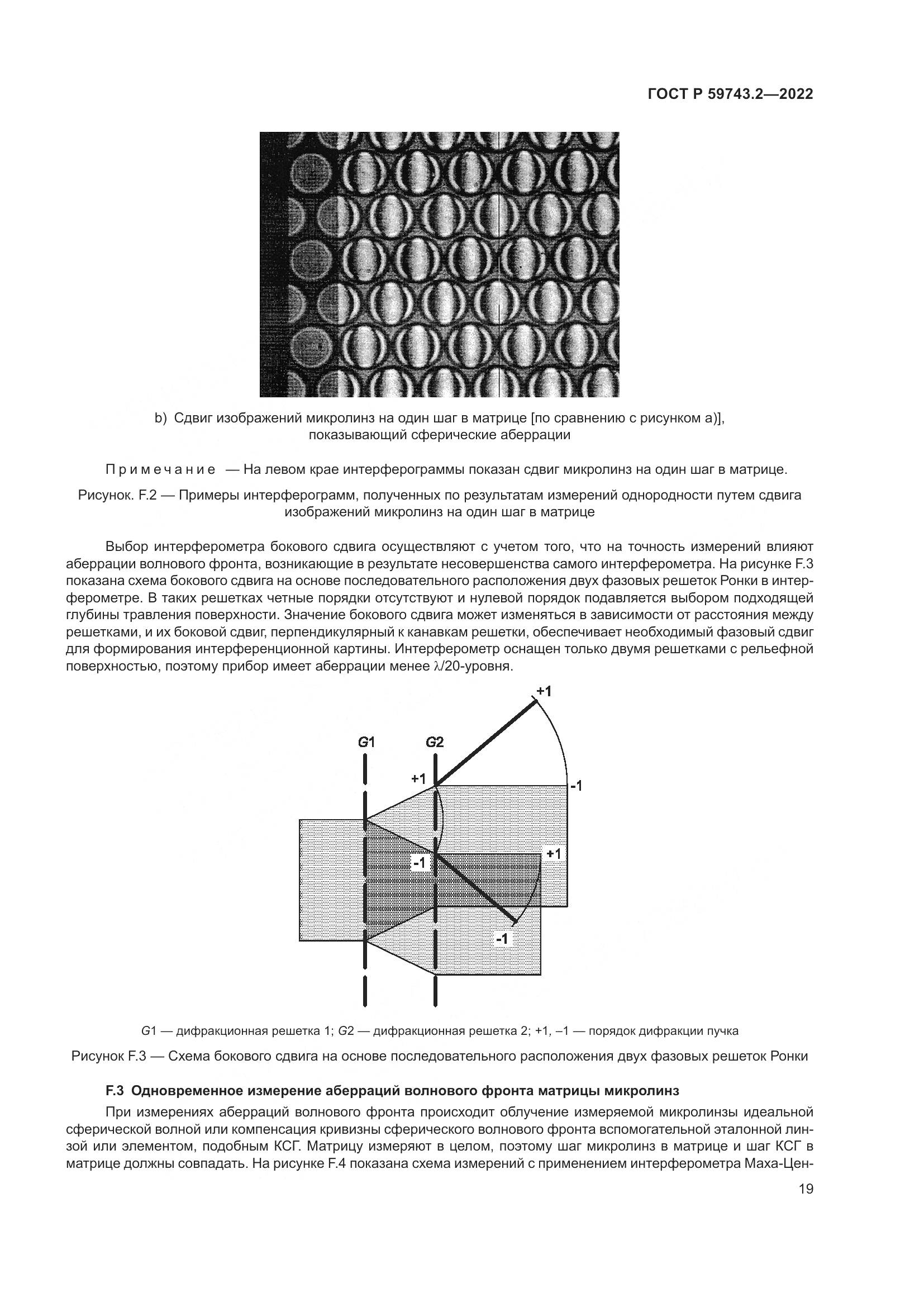 ГОСТ Р 59743.2—2022

b) Сдвиг изображений микролинз на один шаг в матрице [по сравнению с рисунком а)], показывающий сферические аберрации

Примечание — На левом крае интерферограммы показан сдвиг микролинз на один шаг в матрице.

Рисунок. F.2 — Примеры интерферограмм, полученных по результатам измерений однородности путем сдвига изображений микролинз на один шаг в матрице

Выбор интерферометра бокового сдвига осуществляют с учетом того, что на точность измерений влияют аберрации волнового фронта, возникающие в результате несовершенства самого интерферометра. На рисунке F.3 показана схема бокового сдвига на основе последовательного расположения двух фазовых решеток Ронки в интерферометре. В таких решетках четные порядки отсутствуют и нулевой порядок подавляется выбором подходящей глубины травления поверхности. Значение бокового сдвига может изменяться в зависимости от расстояния между решетками, и их боковой сдвиг, перпендикулярный к канавкам решетки, обеспечивает необходимый фазовый сдвиг для формирования интерференционной картины. Интерферометр оснащен только двумя решетками с рельефной поверхностью, поэтому прибор имеет аберрации менее λ/20-уровня.

+1
G1
G2
+1
-1
-1
+1
-1

G1 — дифракционная решетка 1; G2 — дифракционная решетка 2; +1, –1 — порядок дифракции пучка

Рисунок F.3 — Схема бокового сдвига на основе последовательного расположения двух фазовых решеток Ронки

F.3 Одновременное измерение аберраций волнового фронта матрицы микролинз

При измерениях аберраций волнового фронта происходит облучение измеряемой микролинзы идеальной сферической волной или компенсация кривизны сферического волнового фронта вспомогательной эталонной линзой или элементом, подобным КСГ. Матрицу измеряют в целом, поэтому шаг микролинз в матрице и шаг КСГ в матрице должны совпадать. На рисунке F.4 показана схема измерений с применением интерферометра Маха-Цен-

19