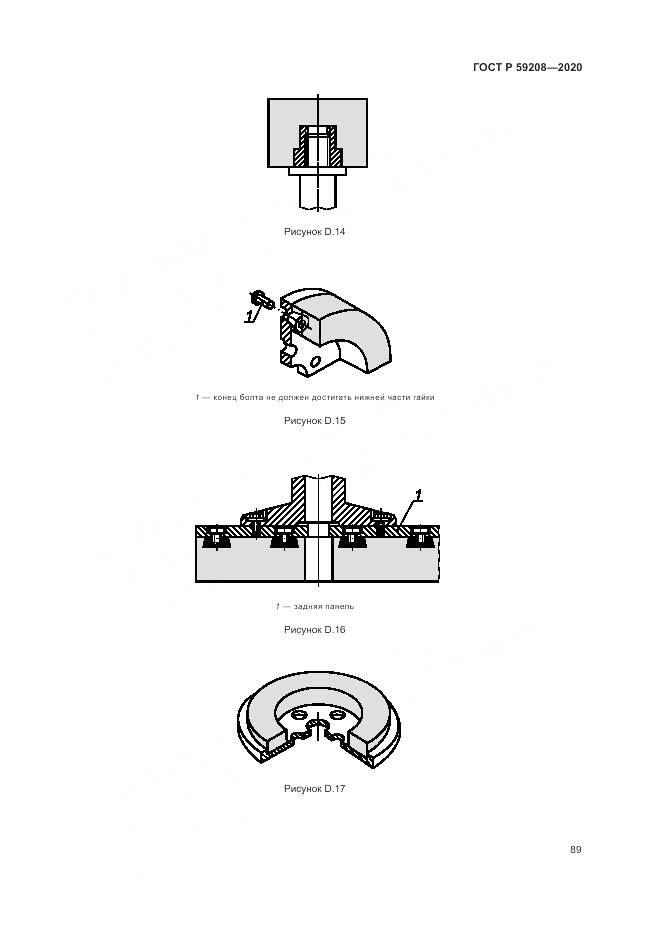 ГОСТ Р 59208—2020

Рисунок D.14

1

1 — конец болта не должен достигать нижней части гайки

Рисунок D.15

1

1 — задняя панель

Рисунок D.16

Рисунок D.17

89