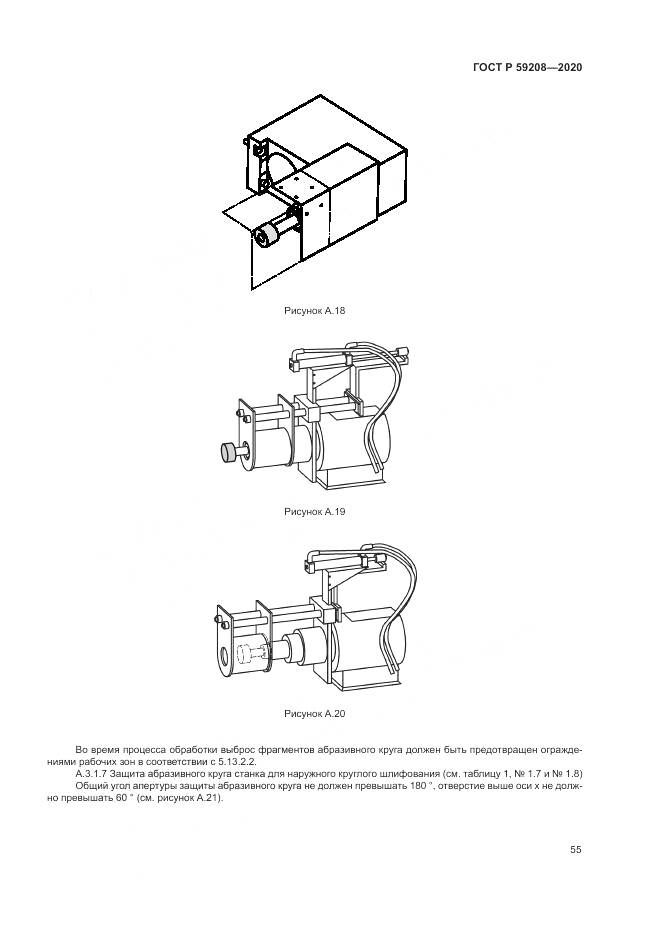 ГОСТ Р 59208—2020

Рисунок А.18

Рисунок А.19

Рисунок А.20

Во время процесса обработки выброс фрагментов абразивного круга должен быть предотвращен ограждениями рабочих зон в соответствии с 5.13.2.2.

А.3.1.7 Защита абразивного круга станка для наружного круглого шлифования (см. таблицу 1, № 1.7 и № 1.8)

Общий угол апертуры защиты абразивного круга не должен превышать 180 °, отверстие выше оси x не должно превышать 60 ° (см. рисунок А.21).

55