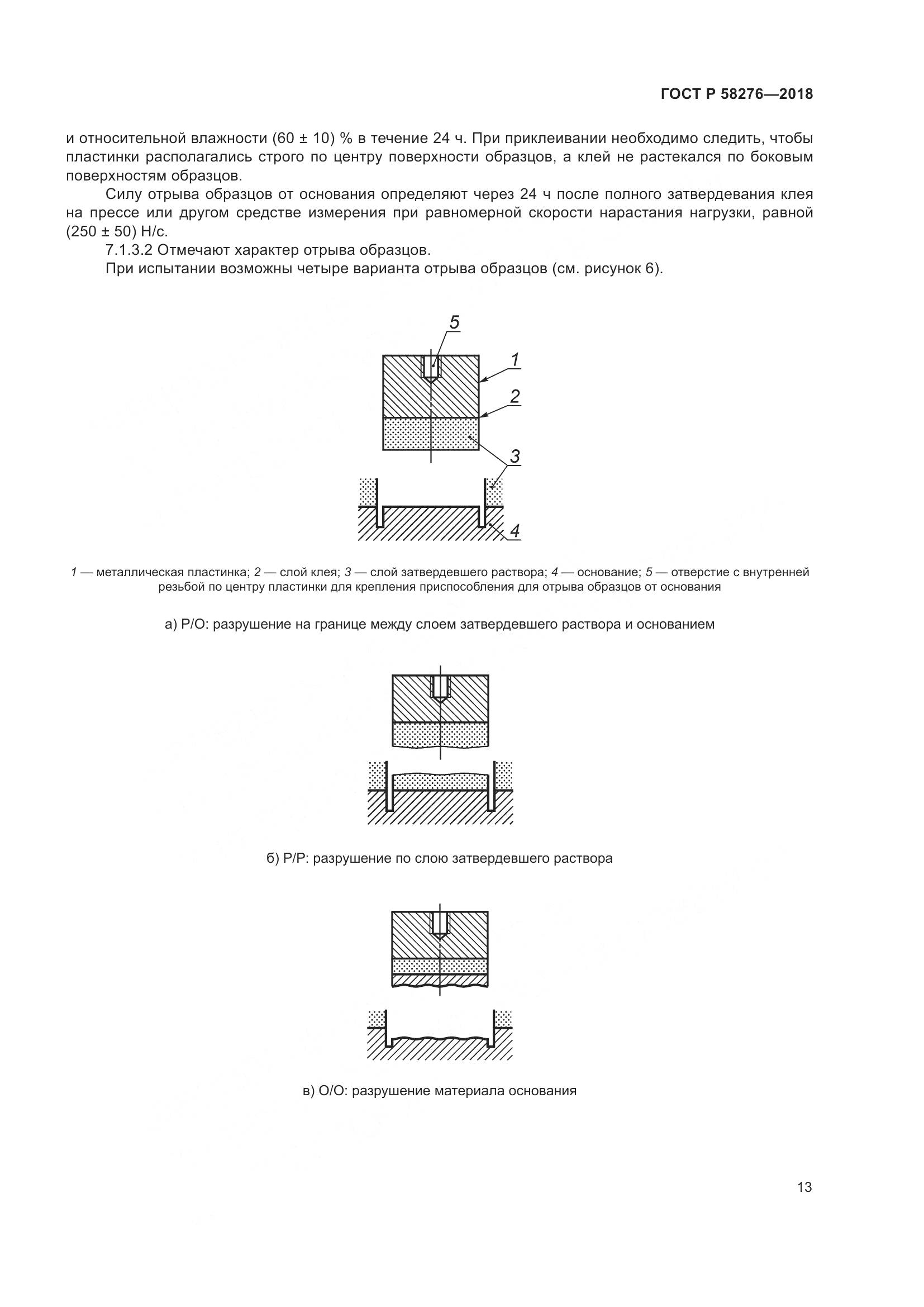 ГОСТ Р 58276—2018

и относительной влажности (60 ± 10) % в течение 24 ч. При приклеивании необходимо следить, чтобы пластинки располагались строго по центру поверхности образцов, а клей не растекался по боковым поверхностям образцов.

Силу отрыва образцов от основания определяют через 24 ч после полного затвердевания клея на прессе или другом средстве измерения при равномерной скорости нарастания нагрузки, равной (250 ± 50) Н/с.

7.1.3.2 Отмечают характер отрыва образцов.

При испытании возможны четыре варианта отрыва образцов (см. рисунок 6).

5
1
2
3
4

1 — металлическая пластинка; 2 — слой клея; 3 — слой затвердевшего раствора; 4 — основание; 5 — отверстие с внутренней резьбой по центру пластинки для крепления приспособления для отрыва образцов от основания

а) Р/О: разрушение на границе между слоем затвердевшего раствора и основанием

б) Р/Р: разрушение по слою затвердевшего раствора

в) О/О: разрушение материала основания

13