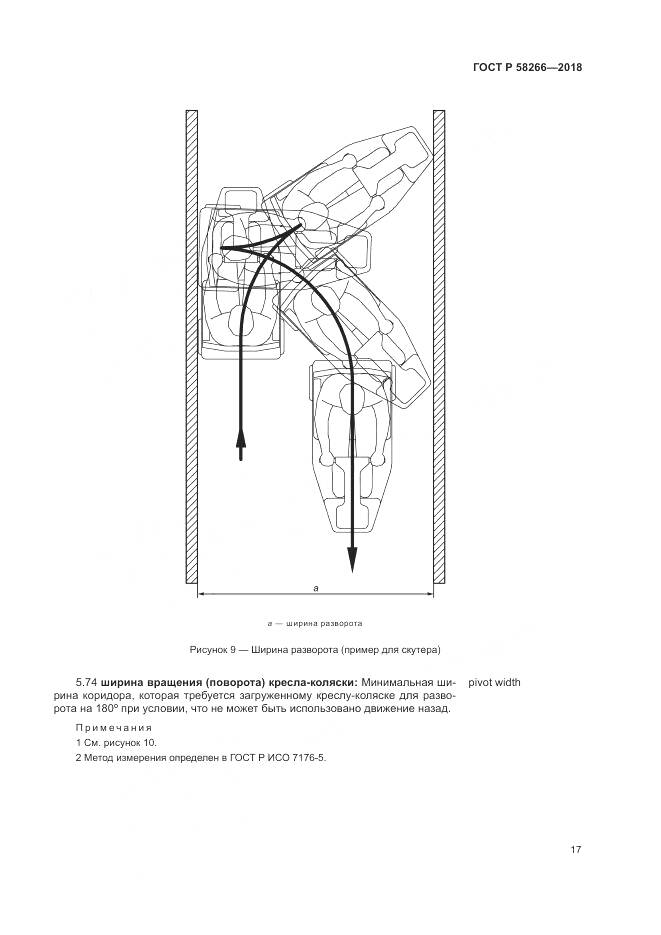 ГОСТ Р 58266—2018

a

a — ширина разворота

Рисунок 9 — Ширина разворота (пример для скутера)

5.74 **ширина вращения (поворота) кресла-коляски:** Минимальная ширина коридора, которая требуется загруженному креслу-коляске для разворота на 180° при условии, что не может быть использовано движение назад.

pivot width

Примечания

1 См. рисунок 10.

2 Метод измерения определен в ГОСТ Р ИСО 7176-5.

17