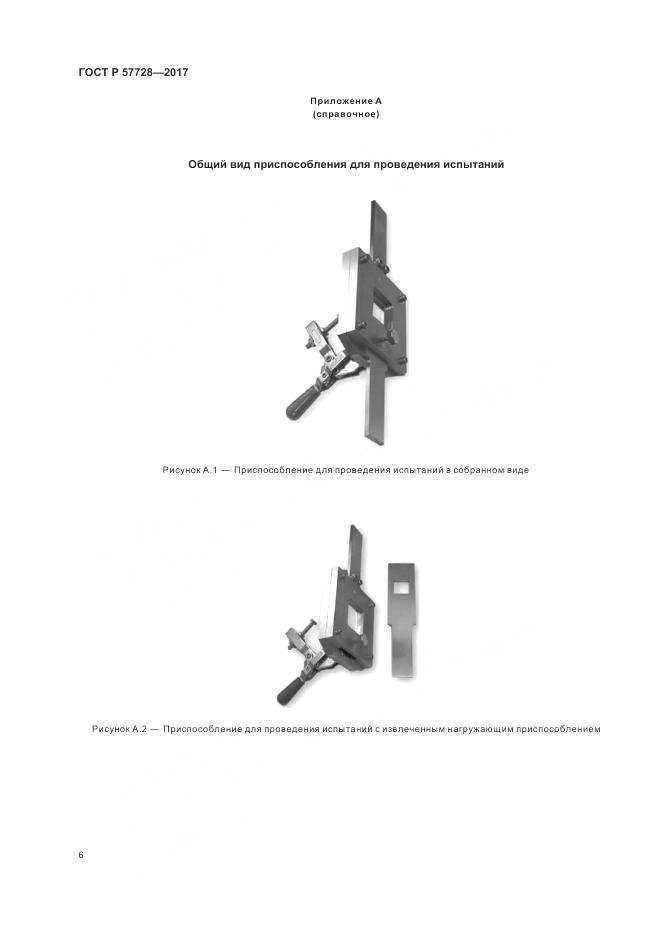 ГОСТ Р 57728—2017

Приложение А
(справочное)

Общий вид приспособления для проведения испытаний

Рисунок А.1 — Приспособление для проведения испытаний в собранном виде

Рисунок А.2 — Приспособление для проведения испытаний с извлеченным нагружающим приспособлением

6