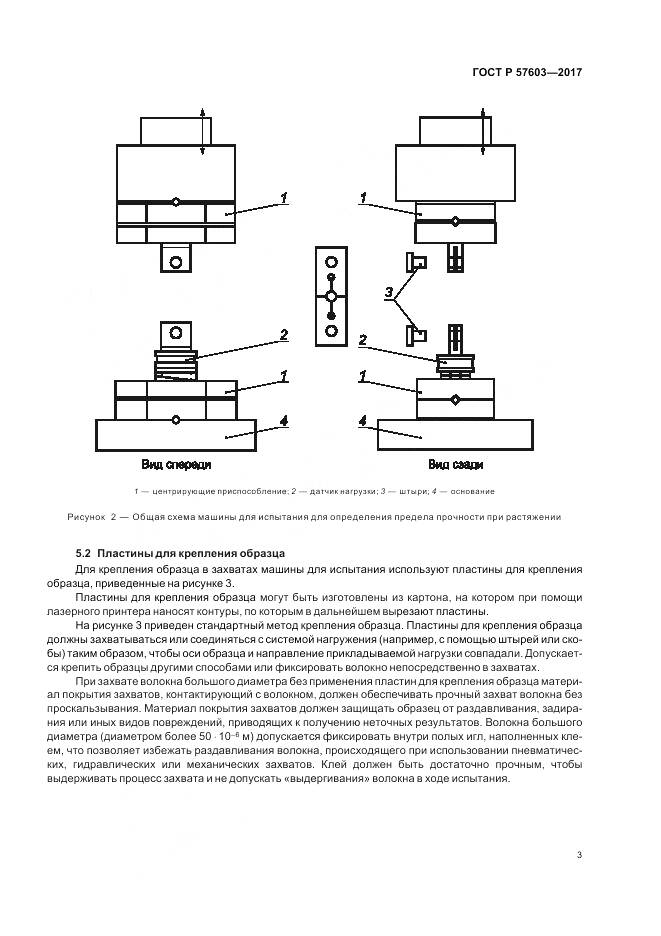 ГОСТ Р 57603—2017

1

1

3

2

2

1

1

4

4

Вид спереди

Вид сзади

1 — центрирующие приспособление; 2 — датчик нагрузки; 3 — штыри; 4 — основание

Рисунок 2 — Общая схема машины для испытания для определения предела прочности при растяжении

5.2 Пластины для крепления образца

Для крепления образца в захватах машины для испытания используют пластины для крепления образца, приведенные на рисунке 3.

Пластины для крепления образца могут быть изготовлены из картона, на котором при помощи лазерного принтера наносят контуры, по которым в дальнейшем вырезают пластины.

На рисунке 3 приведен стандартный метод крепления образца. Пластины для крепления образца должны захватываться или соединяться с системой нагружения (например, с помощью штырей или скобы) таким образом, чтобы оси образца и направление прикладываемой нагрузки совпадали. Допускается крепить образцы другими способами или фиксировать волокно непосредственно в захватах.

При захвате волокна большого диаметра без применения пластин для крепления образца материал покрытия захватов, контактирующий с волокном, должен обеспечивать прочный захват волокна без проскальзывания. Материал покрытия захватов должен защищать образец от раздавливания, задирания или иных видов повреждений, приводящих к получению неточных результатов. Волокна большого диаметра (диаметром более $50 \cdot 10^{-6}$ м) допускается фиксировать внутри полых игл, наполненных клеем, что позволяет избежать раздавливания волокна, происходящего при использовании пневматических, гидравлических или механических захватов. Клей должен быть достаточно прочным, чтобы выдерживать процесс захвата и не допускать «выдергивания» волокна в ходе испытания.

3