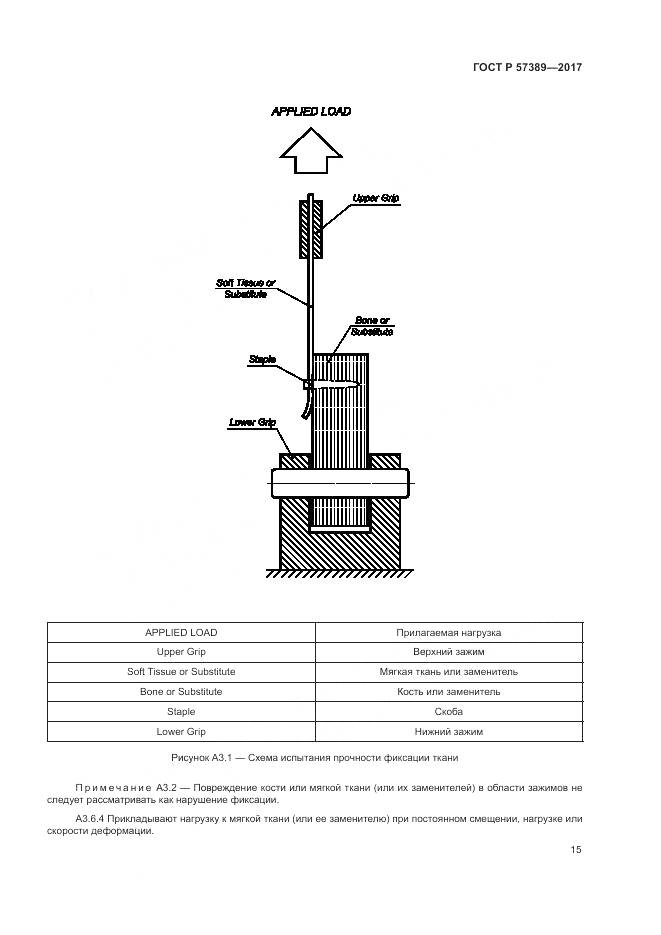 ГОСТ Р 57389—2017

APPLIED LOAD

Upper Grip

Soft Tissue or Substitute

Bone or Substitute

Staple

Lower Grip

| APPLIED LOAD | Прилагаемая нагрузка |
|---|---|
| Upper Grip | Верхний зажим |
| Soft Tissue or Substitute | Мягкая ткань или заменитель |
| Bone or Substitute | Кость или заменитель |
| Staple | Скоба |
| Lower Grip | Нижний зажим |

Рисунок А3.1 — Схема испытания прочности фиксации ткани

Примечание А3.2 — Повреждение кости или мягкой ткани (или их заменителей) в области зажимов не следует рассматривать как нарушение фиксации.

А3.6.4 Прикладывают нагрузку к мягкой ткани (или ее заменителю) при постоянном смещении, нагрузке или скорости деформации.

15