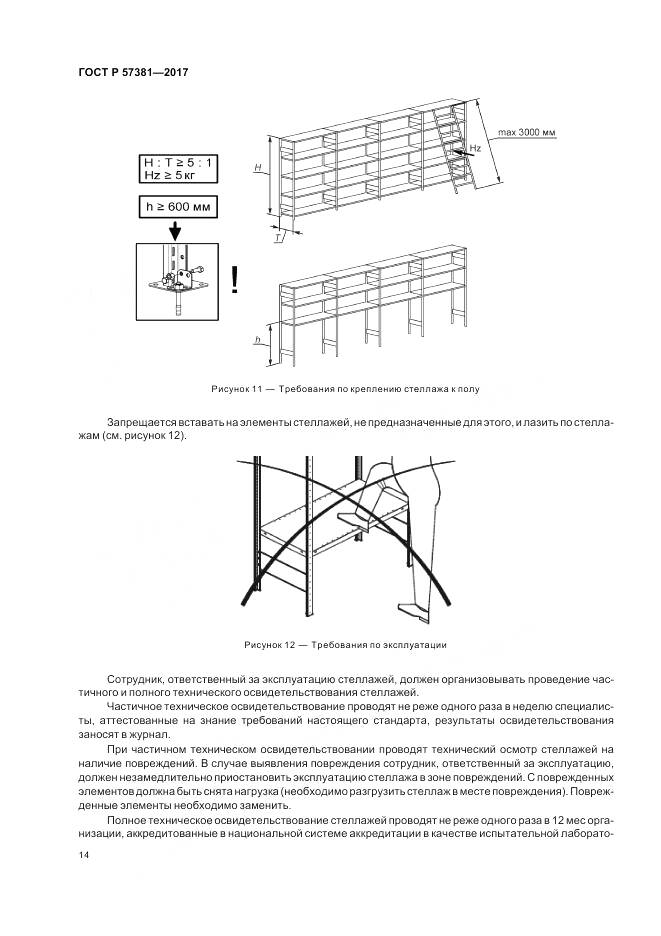 ГОСТ Р 57381—2017

H : T ≥ 5 : 1
Hz ≥ 5 кг

h ≥ 600 мм

!

H

T

Hz

max 3000 мм

h

Рисунок 11 — Требования по креплению стеллажа к полу

Запрещается вставать на элементы стеллажей, не предназначенные для этого, и лазить по стеллажам (см. рисунок 12).

Рисунок 12 — Требования по эксплуатации

Сотрудник, ответственный за эксплуатацию стеллажей, должен организовывать проведение частичного и полного технического освидетельствования стеллажей.

Частичное техническое освидетельствование проводят не реже одного раза в неделю специалисты, аттестованные на знание требований настоящего стандарта, результаты освидетельствования заносят в журнал.

При частичном техническом освидетельствовании проводят технический осмотр стеллажей на наличие повреждений. В случае выявления повреждения сотрудник, ответственный за эксплуатацию, должен незамедлительно приостановить эксплуатацию стеллажа в зоне повреждений. С поврежденных элементов должна быть снята нагрузка (необходимо разгрузить стеллаж в месте повреждения). Поврежденные элементы необходимо заменить.

Полное техническое освидетельствование стеллажей проводят не реже одного раза в 12 мес организации, аккредитованные в национальной системе аккредитации в качестве испытательной лаборато-

14