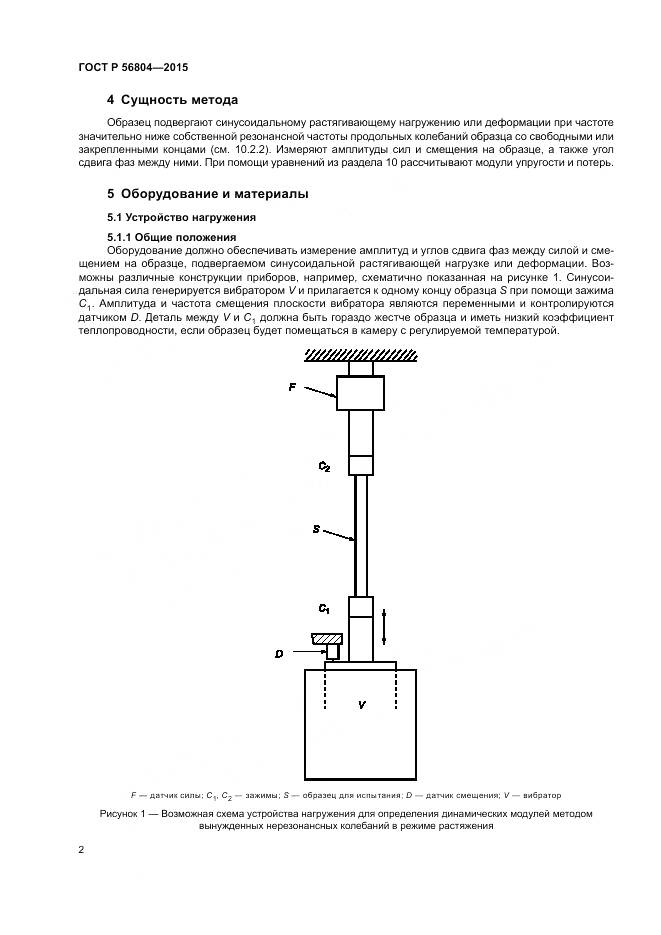 ГОСТ Р 56804—2015

4 Сущность метода

Образец подвергают синусоидальному растягивающему нагружению или деформации при частоте значительно ниже собственной резонансной частоты продольных колебаний образца со свободными или закрепленными концами (см. 10.2.2). Измеряют амплитуды сил и смещения на образце, а также угол сдвига фаз между ними. При помощи уравнений из раздела 10 рассчитывают модули упругости и потерь.

5 Оборудование и материалы

5.1 Устройство нагружения

5.1.1 Общие положения

Оборудование должно обеспечивать измерение амплитуд и углов сдвига фаз между силой и смещением на образце, подвергаемом синусоидальной растягивающей нагрузке или деформации. Возможны различные конструкции приборов, например, схематично показанная на рисунке 1. Синусоидальная сила генерируется вибратором $V$ и прилагается к одному концу образца $S$ при помощи зажима $C_1$. Амплитуда и частота смещения плоскости вибратора являются переменными и контролируются датчиком $D$. Деталь между $V$ и $C_1$ должна быть гораздо жестче образца и иметь низкий коэффициент теплопроводности, если образец будет помещаться в камеру с регулируемой температурой.

F

$C_2$

S

$C_1$

D

V

$F$ — датчик силы; $C_1$, $C_2$ — зажимы; $S$ — образец для испытания; $D$ — датчик смещения; $V$ — вибратор

Рисунок 1 — Возможная схема устройства нагружения для определения динамических модулей методом вынужденных нерезонансных колебаний в режиме растяжения

2