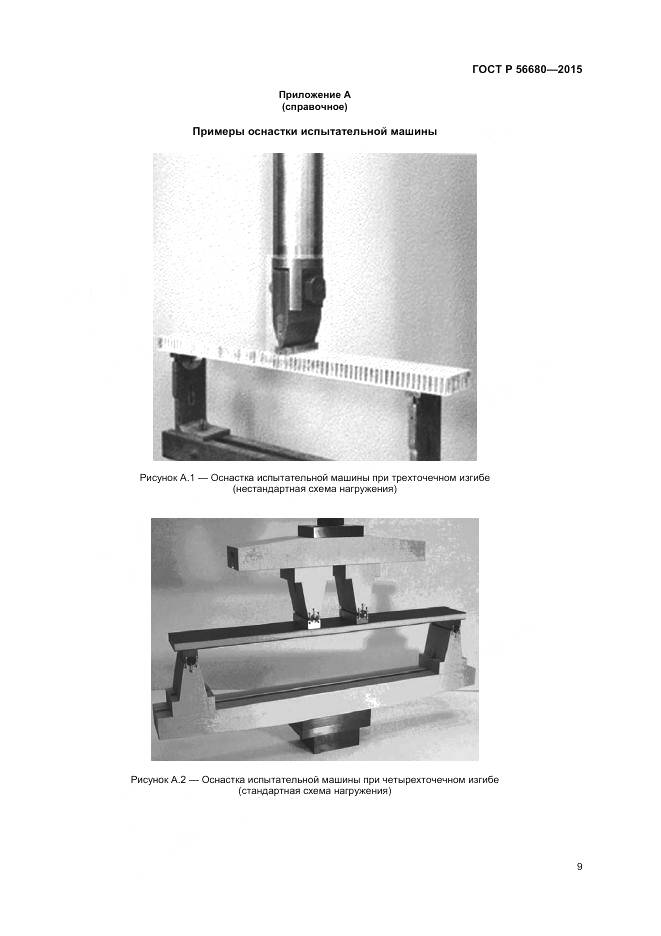 ГОСТ Р 56680—2015

Приложение А
(справочное)

Примеры оснастки испытательной машины

Рисунок А.1 — Оснастка испытательной машины при трехточечном изгибе
(нестандартная схема нагружения)

Рисунок А.2 — Оснастка испытательной машины при четырехточечном изгибе
(стандартная схема нагружения)

9