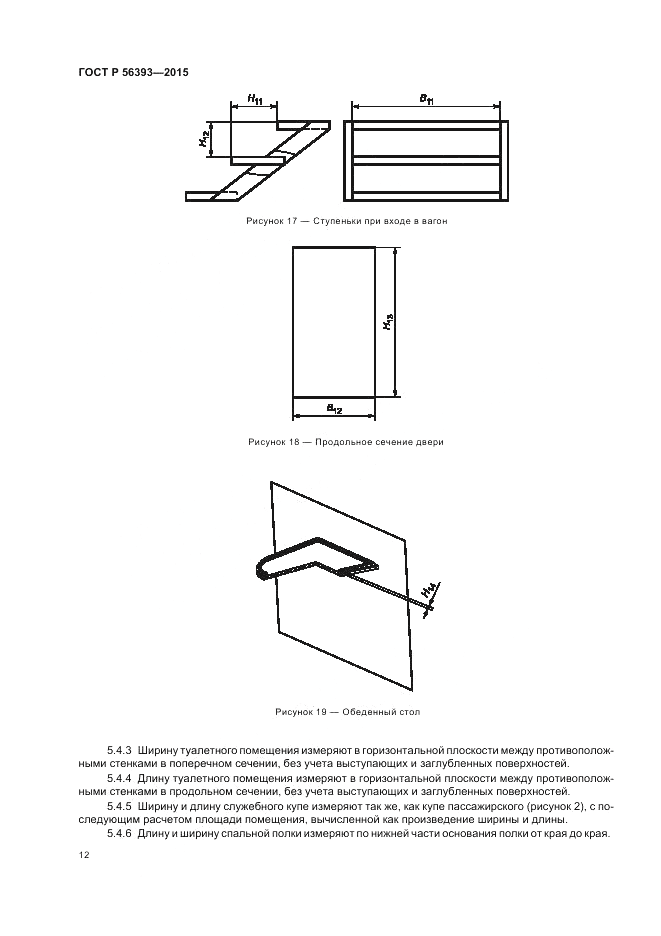 ГОСТ Р 56393—2015

$H_{11}$

$H_{12}$

$B_{11}$

Рисунок 17 — Ступеньки при входе в вагон

$H_{13}$

$B_{12}$

Рисунок 18 — Продольное сечение двери

$H_{14}$

Рисунок 19 — Обеденный стол

5.4.3 Ширину туалетного помещения измеряют в горизонтальной плоскости между противоположными стенками в поперечном сечении, без учета выступающих и заглубленных поверхностей.

5.4.4 Длину туалетного помещения измеряют в горизонтальной плоскости между противоположными стенками в продольном сечении, без учета выступающих и заглубленных поверхностей.

5.4.5 Ширину и длину служебного купе измеряют так же, как купе пассажирского (рисунок 2), с последующим расчетом площади помещения, вычисленной как произведение ширины и длины.

5.4.6 Длину и ширину спальной полки измеряют по нижней части основания полки от края до края.

12