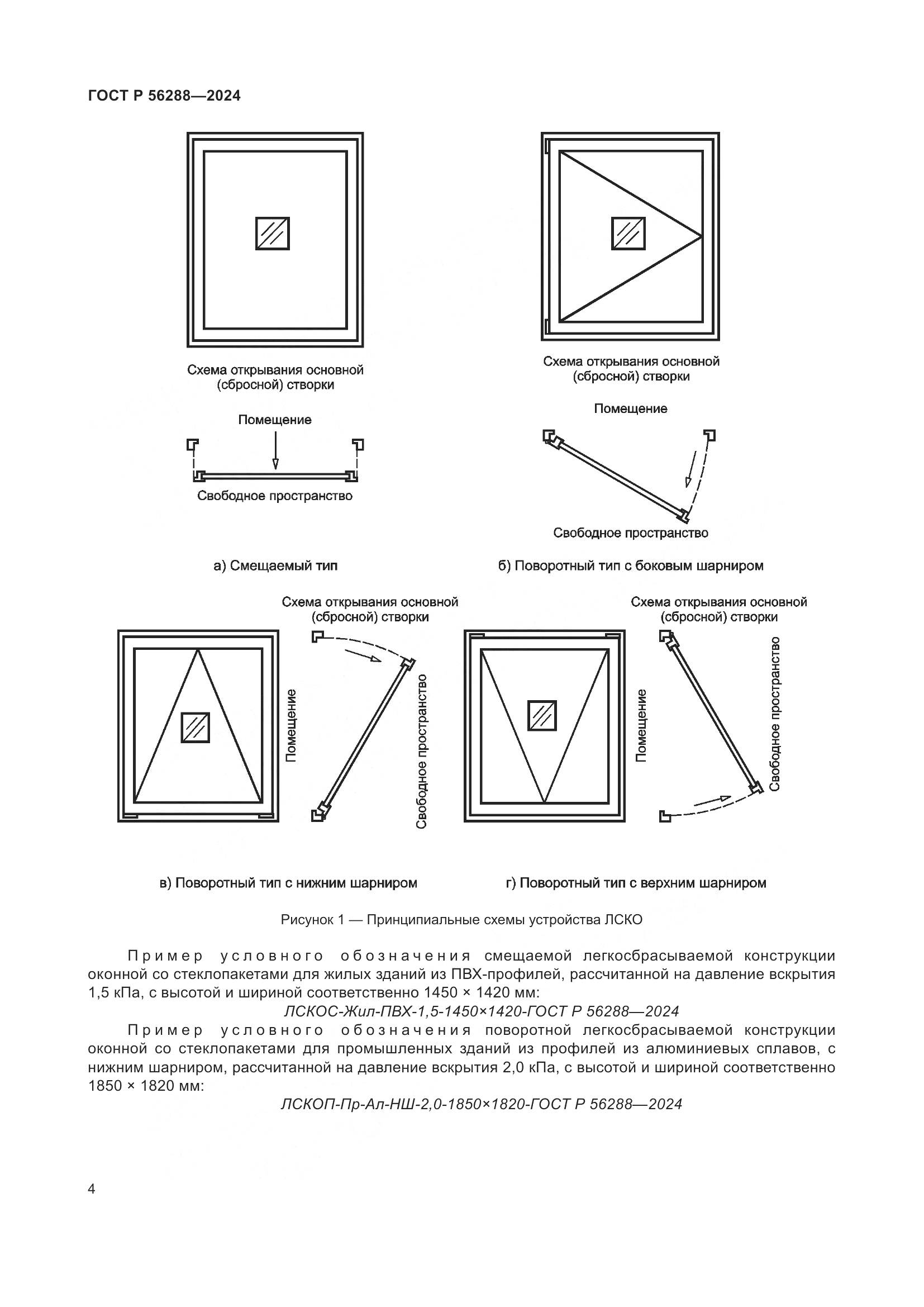 ГОСТ Р 56288—2024

Схема открывания основной (сбросной) створки

Помещение

Свободное пространство

а) Смещаемый тип

Схема открывания основной (сбросной) створки

Помещение

Свободное пространство

б) Поворотный тип с боковым шарниром

Схема открывания основной (сбросной) створки

Помещение

Свободное пространство

в) Поворотный тип с нижним шарниром

Схема открывания основной (сбросной) створки

Помещение

Свободное пространство

г) Поворотный тип с верхним шарниром

Рисунок 1 — Принципиальные схемы устройства ЛСКО

Пример условного обозначения смещаемой легкосбрасываемой конструкции оконной со стеклопакетами для жилых зданий из ПВХ-профилей, рассчитанной на давление вскрытия 1,5 кПа, с высотой и шириной соответственно 1450 × 1420 мм:

ЛСКОС-Жил-ПВХ-1,5-1450×1420-ГОСТ Р 56288—2024

Пример условного обозначения поворотной легкосбрасываемой конструкции оконной со стеклопакетами для промышленных зданий из профилей из алюминиевых сплавов, с нижним шарниром, рассчитанной на давление вскрытия 2,0 кПа, с высотой и шириной соответственно 1850 × 1820 мм:

ЛСКОП-Пр-Ал-НШ-2,0-1850×1820-ГОСТ Р 56288—2024

4