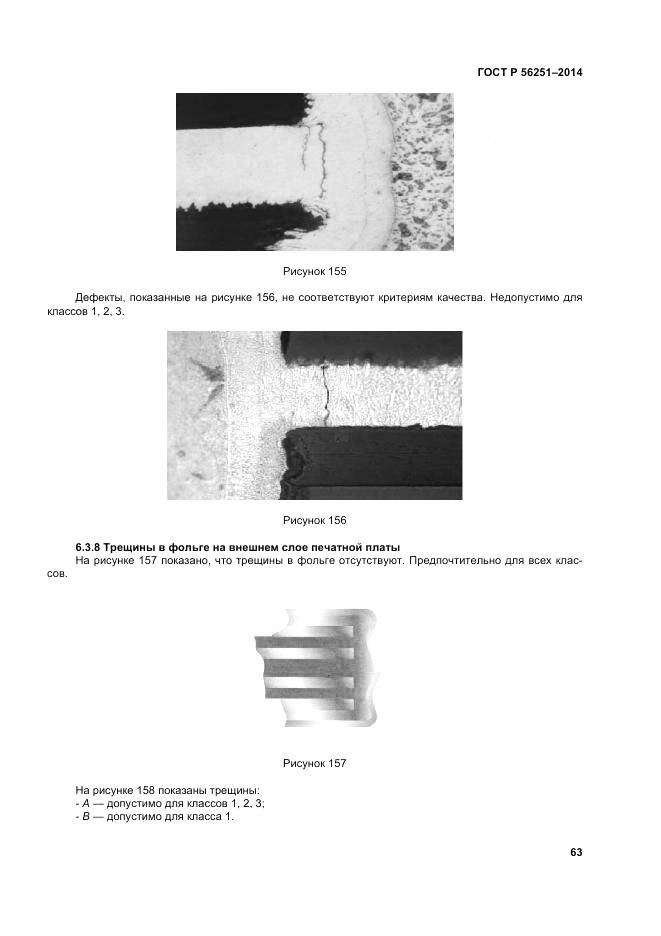 ГОСТ Р 56251–2014

Рисунок 155

Дефекты, показанные на рисунке 156, не соответствуют критериям качества. Недопустимо для классов 1, 2, 3.

Рисунок 156

6.3.8 Трещины в фольге на внешнем слое печатной платы
На рисунке 157 показано, что трещины в фольге отсутствуют. Предпочтительно для всех классов.

Рисунок 157

На рисунке 158 показаны трещины:
- А — допустимо для классов 1, 2, 3;
- В — допустимо для класса 1.

63