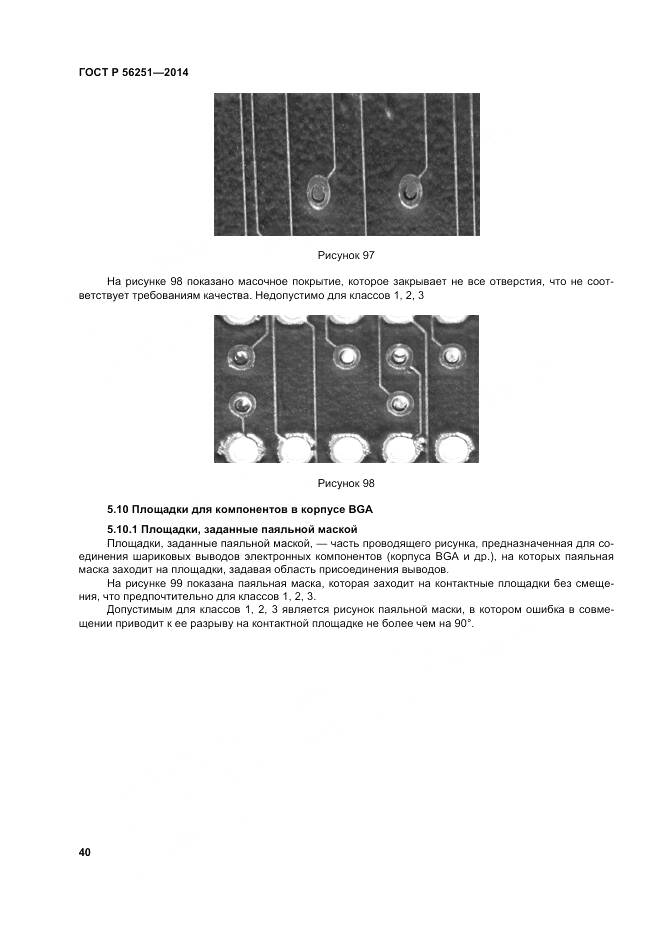 ГОСТ Р 56251—2014

Рисунок 97

На рисунке 98 показано масочное покрытие, которое закрывает не все отверстия, что не соответствует требованиям качества. Недопустимо для классов 1, 2, 3

Рисунок 98

5.10 Площадки для компонентов в корпусе BGA

5.10.1 Площадки, заданные паяльной маской

Площадки, заданные паяльной маской, — часть проводящего рисунка, предназначенная для соединения шариковых выводов электронных компонентов (корпуса BGA и др.), на которых паяльная маска заходит на площадки, задавая область присоединения выводов.

На рисунке 99 показана паяльная маска, которая заходит на контактные площадки без смещения, что предпочтительно для классов 1, 2, 3.

Допустимым для классов 1, 2, 3 является рисунок паяльной маски, в котором ошибка в совмещении приводит к ее разрыву на контактной площадке не более чем на 90°.

40