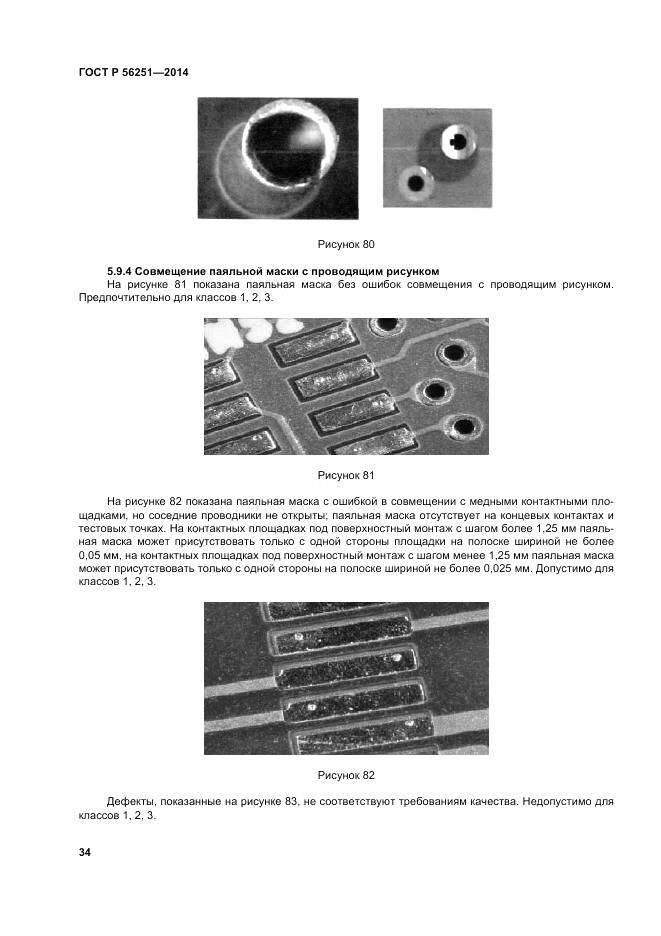 ГОСТ Р 56251—2014

Рисунок 80

5.9.4 Совмещение паяльной маски с проводящим рисунком

На рисунке 81 показана паяльная маска без ошибок совмещения с проводящим рисунком. Предпочтительно для классов 1, 2, 3.

Рисунок 81

На рисунке 82 показана паяльная маска с ошибкой в совмещении с медными контактными площадками, но соседние проводники не открыты; паяльная маска отсутствует на концевых контактах и тестовых точках. На контактных площадках под поверхностный монтаж с шагом более 1,25 мм паяльная маска может присутствовать только с одной стороны площадки на полоске шириной не более 0,05 мм, на контактных площадках под поверхностный монтаж с шагом менее 1,25 мм паяльная маска может присутствовать только с одной стороны на полоске шириной не более 0,025 мм. Допустимо для классов 1, 2, 3.

Рисунок 82

Дефекты, показанные на рисунке 83, не соответствуют требованиям качества. Недопустимо для классов 1, 2, 3.

34