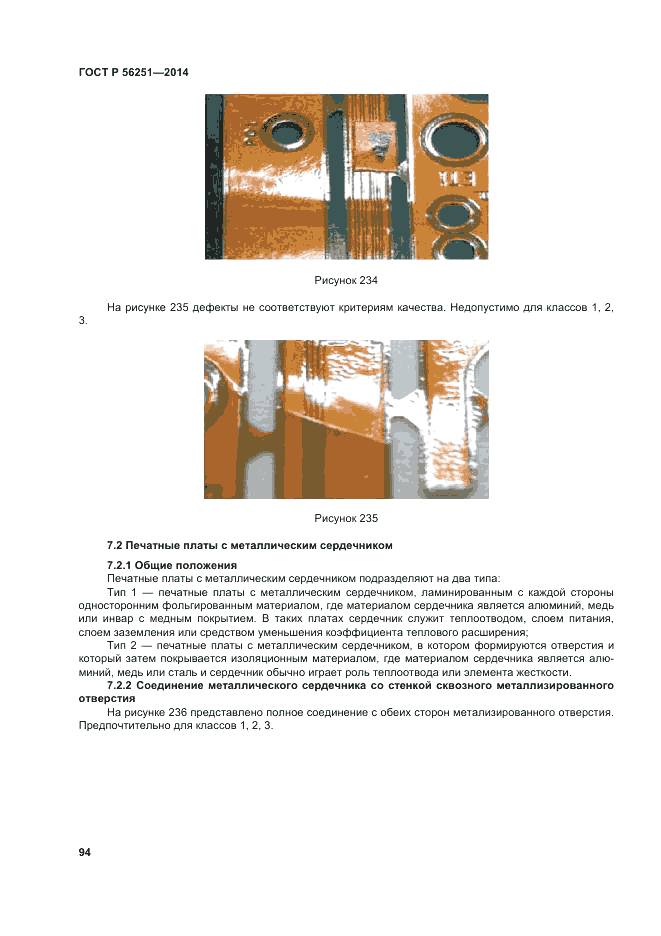 ГОСТ Р 56251—2014

Рисунок 234

На рисунке 235 дефекты не соответствуют критериям качества. Недопустимо для классов 1, 2, 3.

Рисунок 235

7.2 Печатные платы с металлическим сердечником

7.2.1 Общие положения

Печатные платы с металлическим сердечником подразделяют на два типа:

Тип 1 — печатные платы с металлическим сердечником, ламинированным с каждой стороны односторонним фольгированным материалом, где материалом сердечника является алюминий, медь или инвар с медным покрытием. В таких платах сердечник служит теплоотводом, слоем питания, слоем заземления или средством уменьшения коэффициента теплового расширения;

Тип 2 — печатные платы с металлическим сердечником, в котором формируются отверстия и который затем покрывается изоляционным материалом, где материалом сердечника является алюминий, медь или сталь и сердечник обычно играет роль теплоотвода или элемента жесткости.

7.2.2 Соединение металлического сердечника со стенкой сквозного металлизированного отверстия

На рисунке 236 представлено полное соединение с обеих сторон метализированного отверстия. Предпочтительно для классов 1, 2, 3.

94