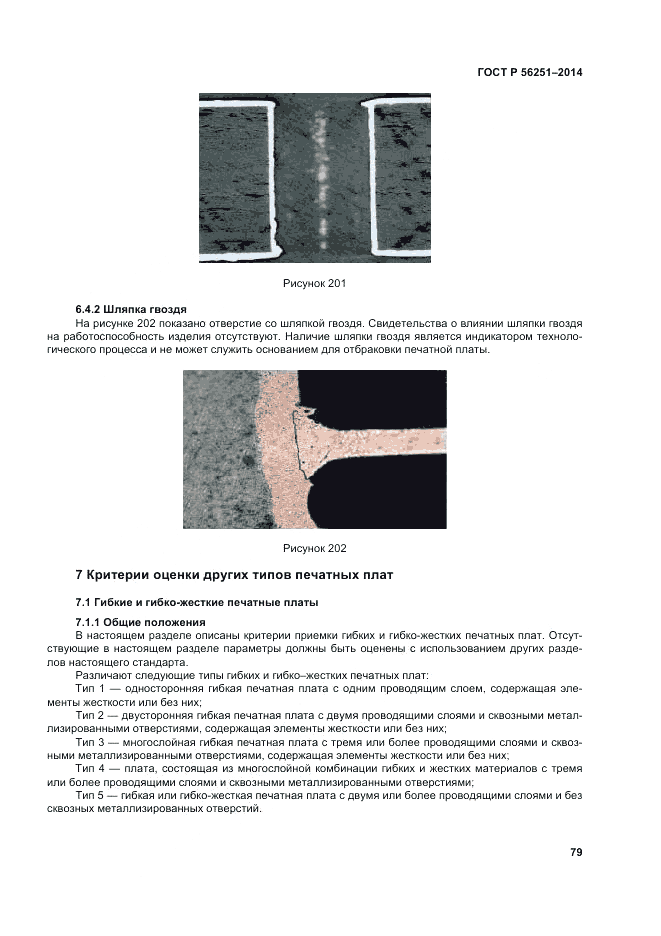 ГОСТ Р 56251–2014

Рисунок 201

6.4.2 Шляпка гвоздя

На рисунке 202 показано отверстие со шляпкой гвоздя. Свидетельства о влиянии шляпки гвоздя на работоспособность изделия отсутствуют. Наличие шляпки гвоздя является индикатором технологического процесса и не может служить основанием для отбраковки печатной платы.

Рисунок 202

7 Критерии оценки других типов печатных плат

7.1 Гибкие и гибко-жесткие печатные платы

7.1.1 Общие положения

В настоящем разделе описаны критерии приемки гибких и гибко-жестких печатных плат. Отсутствующие в настоящем разделе параметры должны быть оценены с использованием других разделов настоящего стандарта.

Различают следующие типы гибких и гибко–жестких печатных плат:

Тип 1 — односторонняя гибкая печатная плата с одним проводящим слоем, содержащая элементы жесткости или без них;

Тип 2 — двусторонняя гибкая печатная плата с двумя проводящими слоями и сквозными металлизированными отверстиями, содержащая элементы жесткости или без них;

Тип 3 — многослойная гибкая печатная плата с тремя или более проводящими слоями и сквозными металлизированными отверстиями, содержащая элементы жесткости или без них;

Тип 4 — плата, состоящая из многослойной комбинации гибких и жестких материалов с тремя или более проводящими слоями и сквозными металлизированными отверстиями;

Тип 5 — гибкая или гибко-жесткая печатная плата с двумя или более проводящими слоями и без сквозных металлизированных отверстий.

79