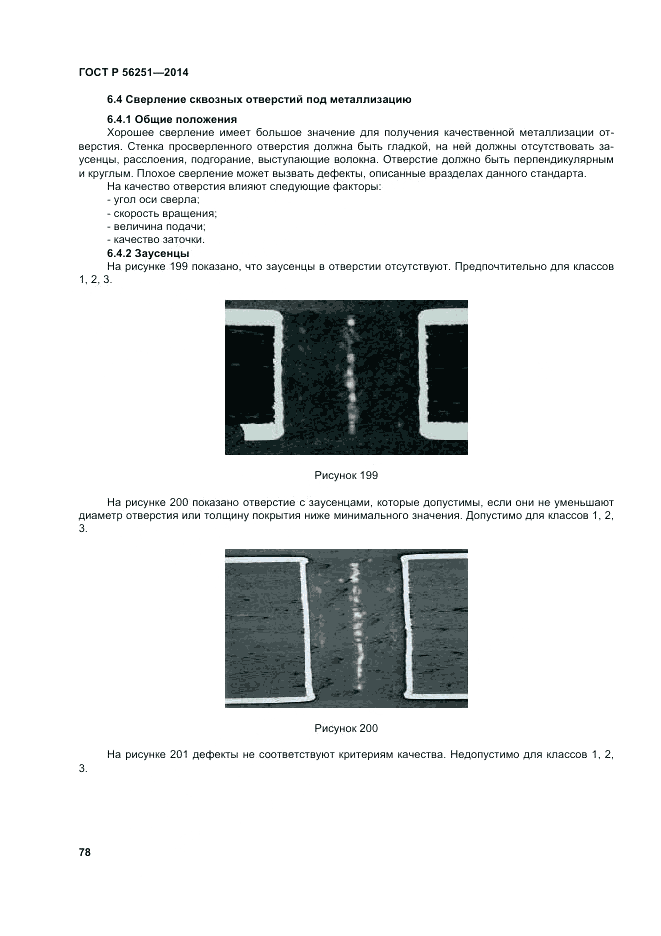 ГОСТ Р 56251—2014

6.4 Сверление сквозных отверстий под металлизацию

6.4.1 Общие положения

Хорошее сверление имеет большое значение для получения качественной металлизации отверстия. Стенка просверленного отверстия должна быть гладкой, на ней должны отсутствовать заусенцы, расслоения, подгорание, выступающие волокна. Отверстие должно быть перпендикулярным и круглым. Плохое сверление может вызвать дефекты, описанные вразделах данного стандарта.

На качество отверстия влияют следующие факторы:
- угол оси сверла;
- скорость вращения;
- величина подачи;
- качество заточки.

6.4.2 Заусенцы

На рисунке 199 показано, что заусенцы в отверстии отсутствуют. Предпочтительно для классов 1, 2, 3.

Рисунок 199

На рисунке 200 показано отверстие с заусенцами, которые допустимы, если они не уменьшают диаметр отверстия или толщину покрытия ниже минимального значения. Допустимо для классов 1, 2, 3.

Рисунок 200

На рисунке 201 дефекты не соответствуют критериям качества. Недопустимо для классов 1, 2, 3.

78