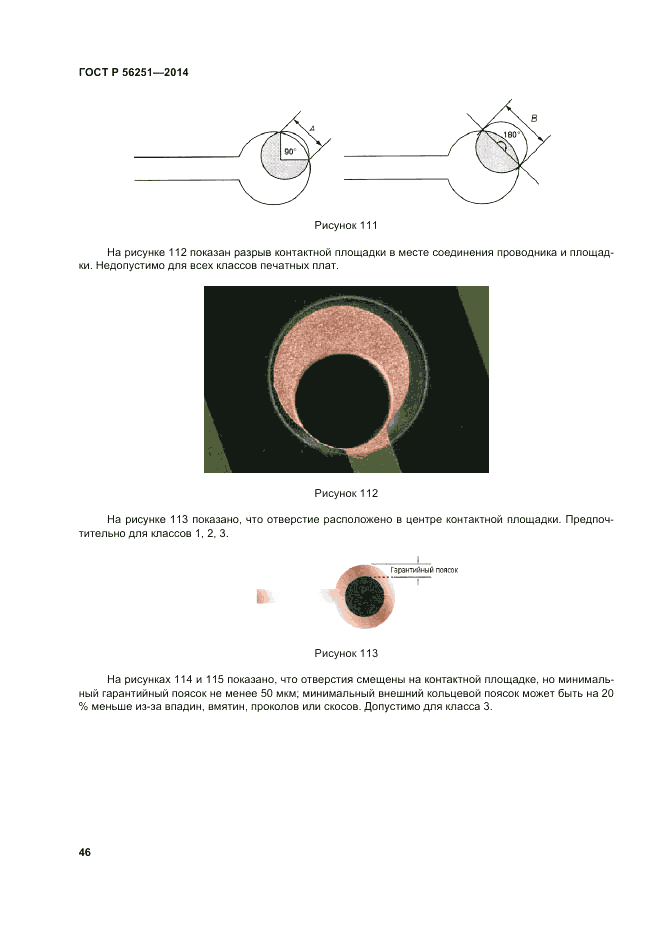 ГОСТ Р 56251—2014

A

90°

B

180°

Рисунок 111

На рисунке 112 показан разрыв контактной площадки в месте соединения проводника и площадки. Недопустимо для всех классов печатных плат.

Рисунок 112

На рисунке 113 показано, что отверстие расположено в центре контактной площадки. Предпочтительно для классов 1, 2, 3.

Гарантийный поясок

Рисунок 113

На рисунках 114 и 115 показано, что отверстия смещены на контактной площадке, но минимальный гарантийный поясок не менее 50 мкм; минимальный внешний кольцевой поясок может быть на 20 % меньше из-за впадин, вмятин, проколов или скосов. Допустимо для класса 3.

46