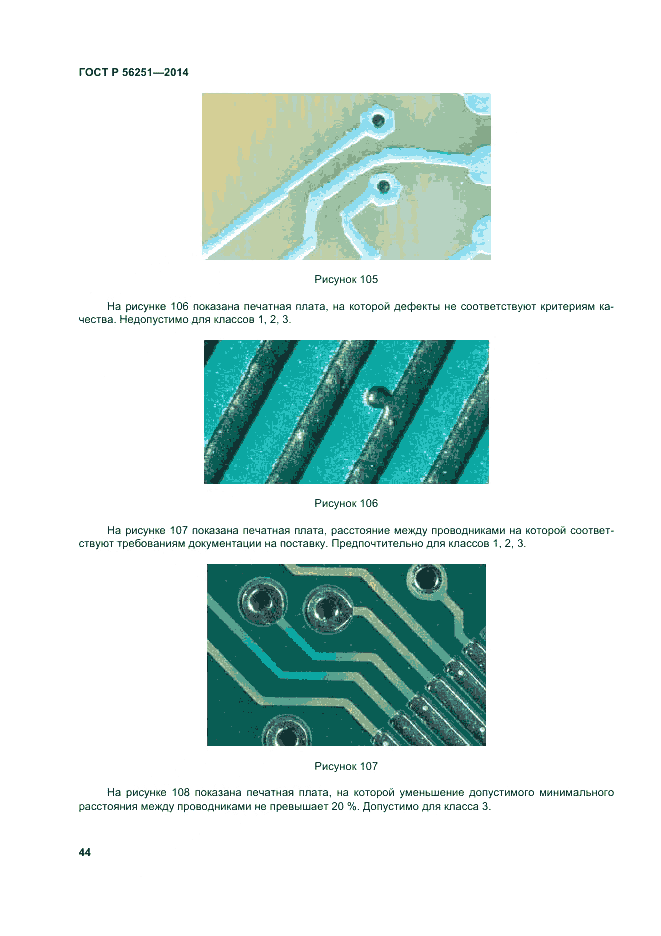 ГОСТ Р 56251—2014

Рисунок 105

На рисунке 106 показана печатная плата, на которой дефекты не соответствуют критериям качества. Недопустимо для классов 1, 2, 3.

Рисунок 106

На рисунке 107 показана печатная плата, расстояние между проводниками на которой соответствуют требованиям документации на поставку. Предпочтительно для классов 1, 2, 3.

Рисунок 107

На рисунке 108 показана печатная плата, на которой уменьшение допустимого минимального расстояния между проводниками не превышает 20 %. Допустимо для класса 3.

44