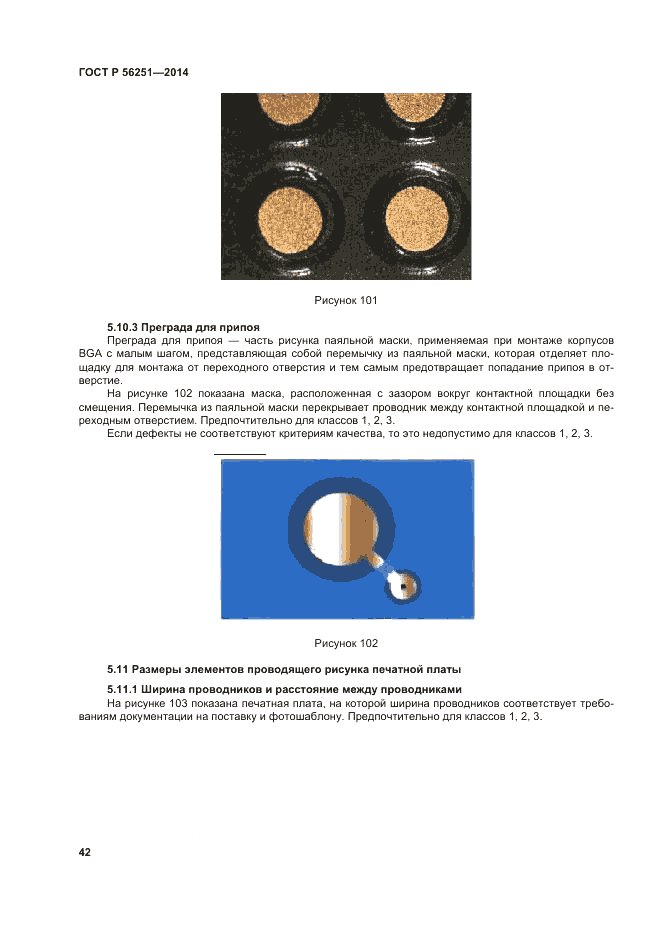 ГОСТ Р 56251—2014

Рисунок 101

5.10.3 Преграда для припоя

Преграда для припоя — часть рисунка паяльной маски, применяемая при монтаже корпусов BGA с малым шагом, представляющая собой перемычку из паяльной маски, которая отделяет площадку для монтажа от переходного отверстия и тем самым предотвращает попадание припоя в отверстие.

На рисунке 102 показана маска, расположенная с зазором вокруг контактной площадки без смещения. Перемычка из паяльной маски перекрывает проводник между контактной площадкой и переходным отверстием. Предпочтительно для классов 1, 2, 3.

Если дефекты не соответствуют критериям качества, то это недопустимо для классов 1, 2, 3.

Рисунок 102

5.11 Размеры элементов проводящего рисунка печатной платы

5.11.1 Ширина проводников и расстояние между проводниками

На рисунке 103 показана печатная плата, на которой ширина проводников соответствует требованиям документации на поставку и фотошаблону. Предпочтительно для классов 1, 2, 3.

42