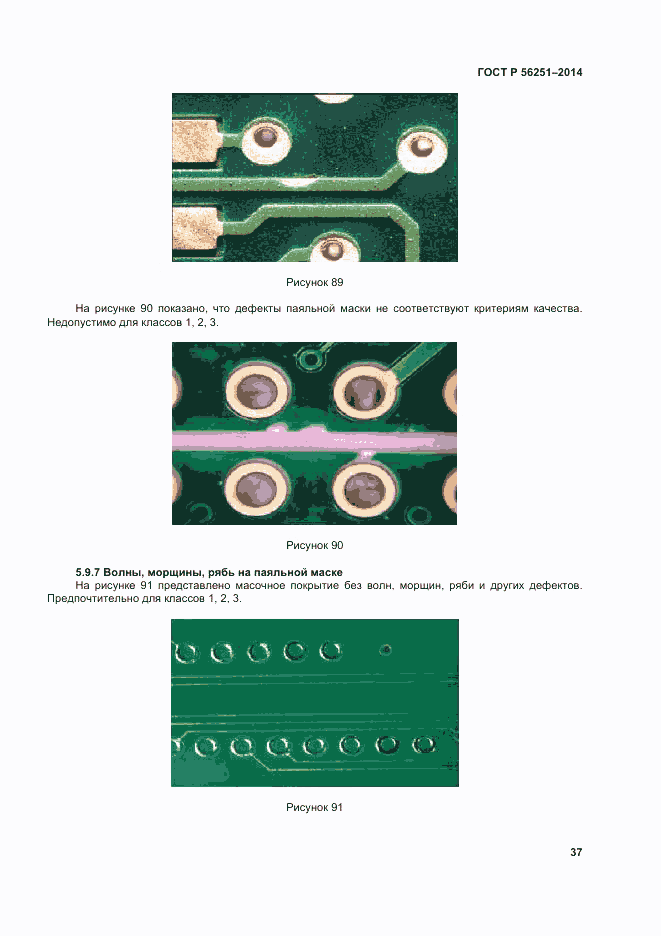 ГОСТ Р 56251–2014

Рисунок 89

На рисунке 90 показано, что дефекты паяльной маски не соответствуют критериям качества. Недопустимо для классов 1, 2, 3.

Рисунок 90

5.9.7 Волны, морщины, рябь на паяльной маске

На рисунке 91 представлено масочное покрытие без волн, морщин, ряби и других дефектов. Предпочтительно для классов 1, 2, 3.

Рисунок 91

37