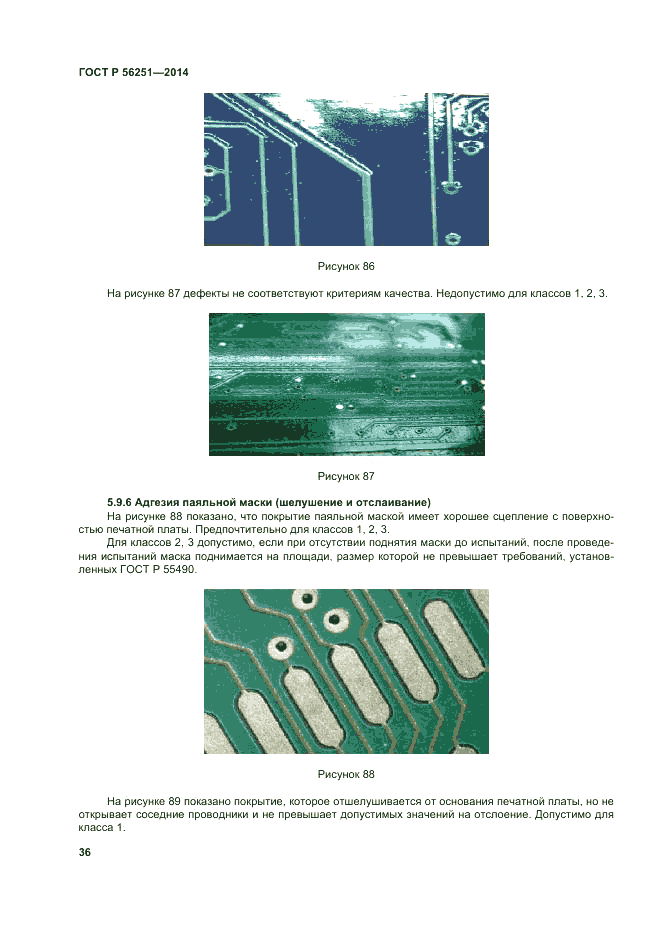 ГОСТ Р 56251—2014

Рисунок 86

На рисунке 87 дефекты не соответствуют критериям качества. Недопустимо для классов 1, 2, 3.

Рисунок 87

5.9.6 Адгезия паяльной маски (шелушение и отслаивание)

На рисунке 88 показано, что покрытие паяльной маской имеет хорошее сцепление с поверхностью печатной платы. Предпочтительно для классов 1, 2, 3.

Для классов 2, 3 допустимо, если при отсутствии поднятия маски до испытаний, после проведения испытаний маска поднимается на площади, размер которой не превышает требований, установленных ГОСТ Р 55490.

Рисунок 88

На рисунке 89 показано покрытие, которое отшелушивается от основания печатной платы, но не открывает соседние проводники и не превышает допустимых значений на отслоение. Допустимо для класса 1.

36