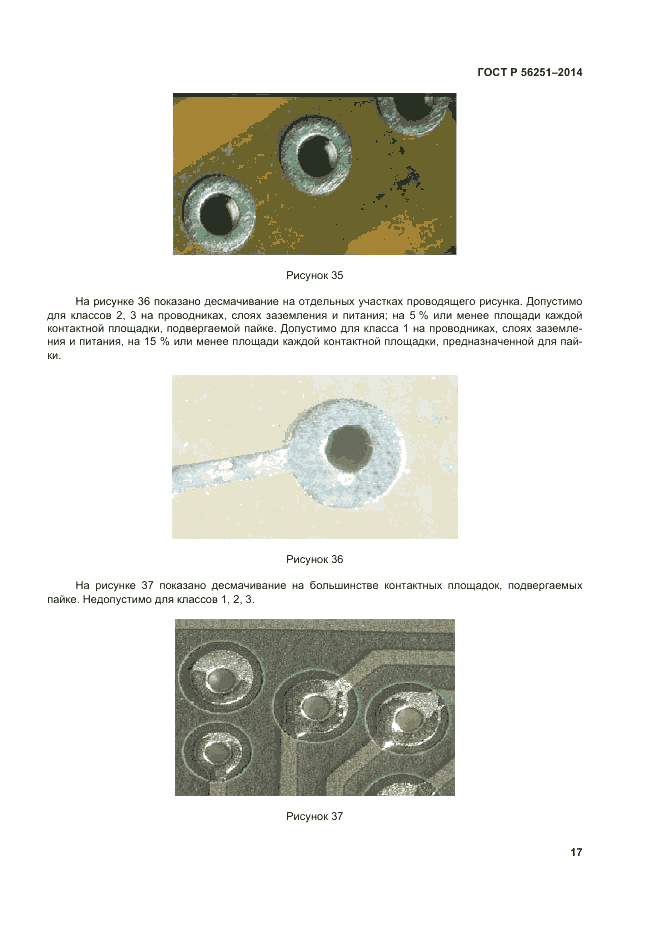 ГОСТ Р 56251–2014

Рисунок 35

На рисунке 36 показано десмачивание на отдельных участках проводящего рисунка. Допустимо для классов 2, 3 на проводниках, слоях заземления и питания; на 5 % или менее площади каждой контактной площадки, подвергаемой пайке. Допустимо для класса 1 на проводниках, слоях заземления и питания, на 15 % или менее площади каждой контактной площадки, предназначенной для пайки.

Рисунок 36

На рисунке 37 показано десмачивание на большинстве контактных площадок, подвергаемых пайке. Недопустимо для классов 1, 2, 3.

Рисунок 37

17