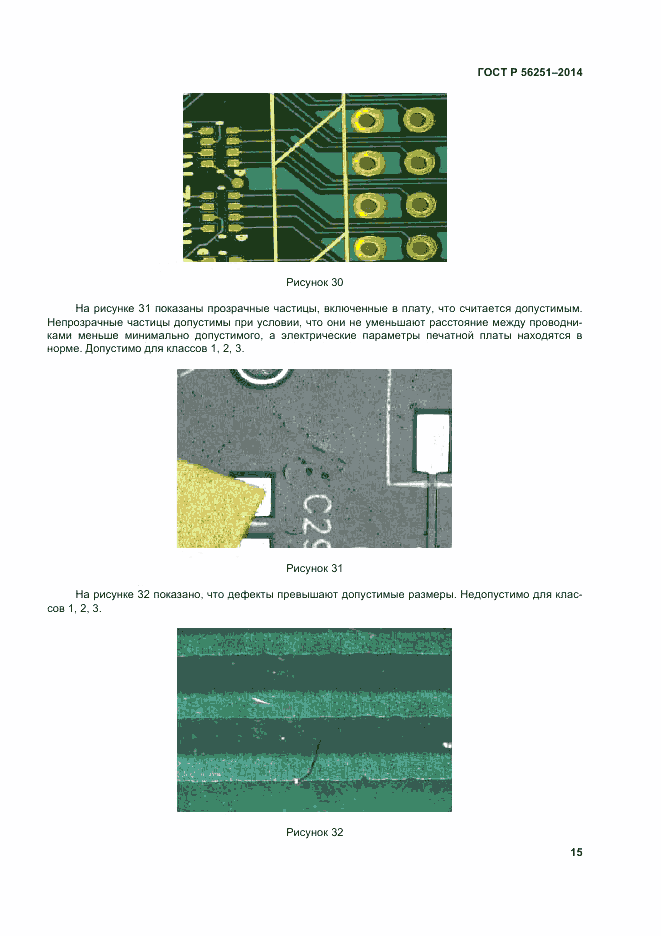 ГОСТ Р 56251–2014

Рисунок 30

На рисунке 31 показаны прозрачные частицы, включенные в плату, что считается допустимым. Непрозрачные частицы допустимы при условии, что они не уменьшают расстояние между проводниками меньше минимально допустимого, а электрические параметры печатной платы находятся в норме. Допустимо для классов 1, 2, 3.

C29

Рисунок 31

На рисунке 32 показано, что дефекты превышают допустимые размеры. Недопустимо для классов 1, 2, 3.

Рисунок 32

15