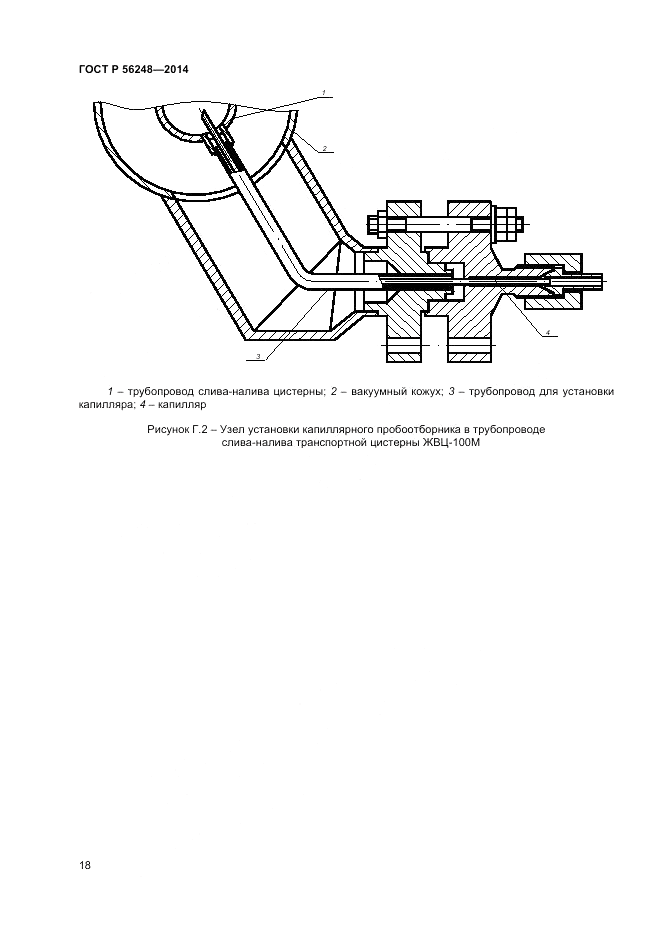 ГОСТ Р 56248—2014

1

2

3

4

1 – трубопровод слива-налива цистерны; 2 – вакуумный кожух; 3 – трубопровод для установки капилляра; 4 – капилляр

Рисунок Г.2 – Узел установки капиллярного пробоотборника в трубопроводе слива-налива транспортной цистерны ЖВЦ-100М

18