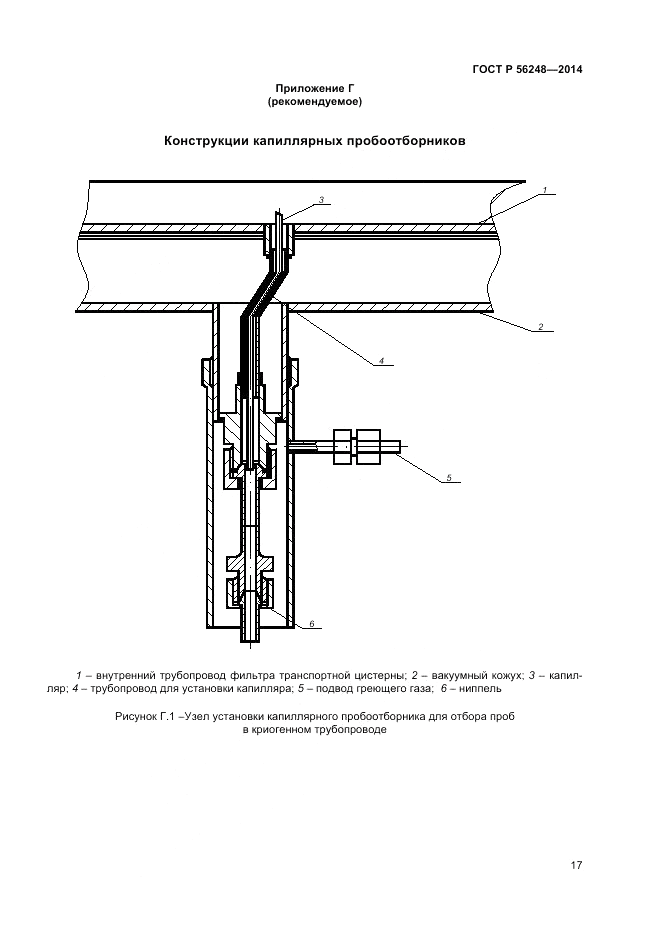 ГОСТ Р 56248—2014

Приложение Г
(рекомендуемое)

Конструкции капиллярных пробоотборников

3
1
2
4
5
6

1 – внутренний трубопровод фильтра транспортной цистерны; 2 – вакуумный кожух; 3 – капилляр; 4 – трубопровод для установки капиляра; 5 – подвод греющего газа; 6 – ниппель

Рисунок Г.1 –Узел установки капиллярного пробоотборника для отбора проб в криогенном трубопроводе

17