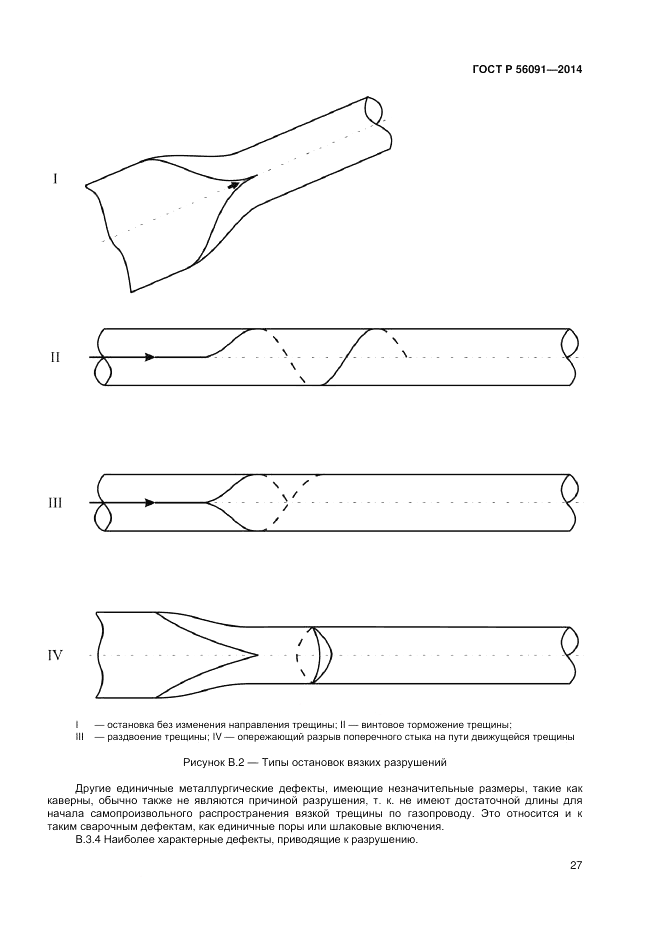 ГОСТ Р 56091—2014

I

II

III

IV

I — остановка без изменения направления трещины; II — винтовое торможение трещины;
III — раздвоение трещины; IV — опережающий разрыв поперечного стыка на пути движущейся трещины

Рисунок В.2 — Типы остановок вязких разрушений

Другие единичные металлургические дефекты, имеющие незначительные размеры, такие как каверны, обычно также не являются причиной разрушения, т. к. не имеют достаточной длины для начала самопроизвольного распространения вязкой трещины по газопроводу. Это относится и к таким сварочным дефектам, как единичные поры или шлаковые включения.

В.3.4 Наиболее характерные дефекты, приводящие к разрушению.

27